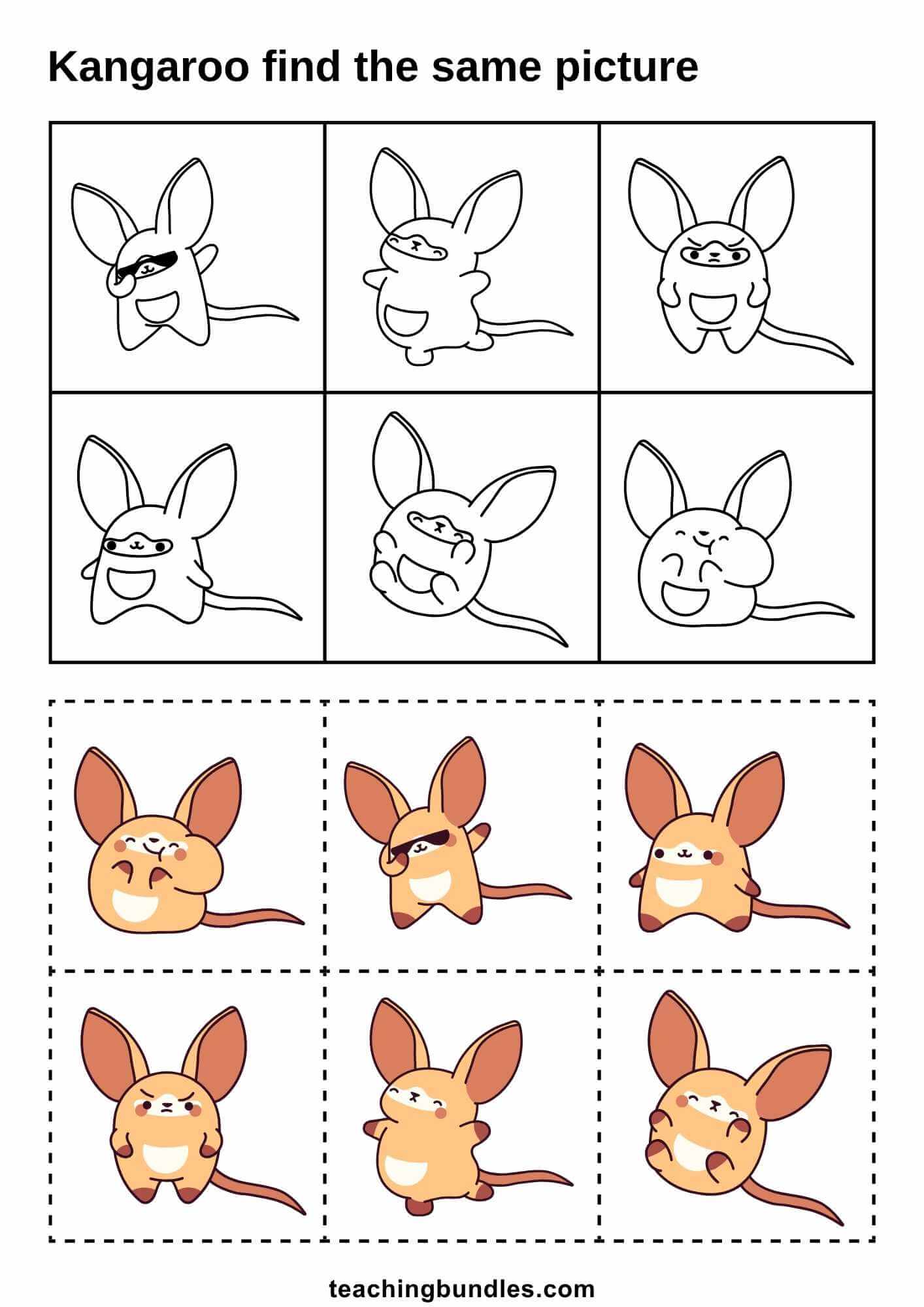 Kangaroo find the same picture

teachingbundles.com