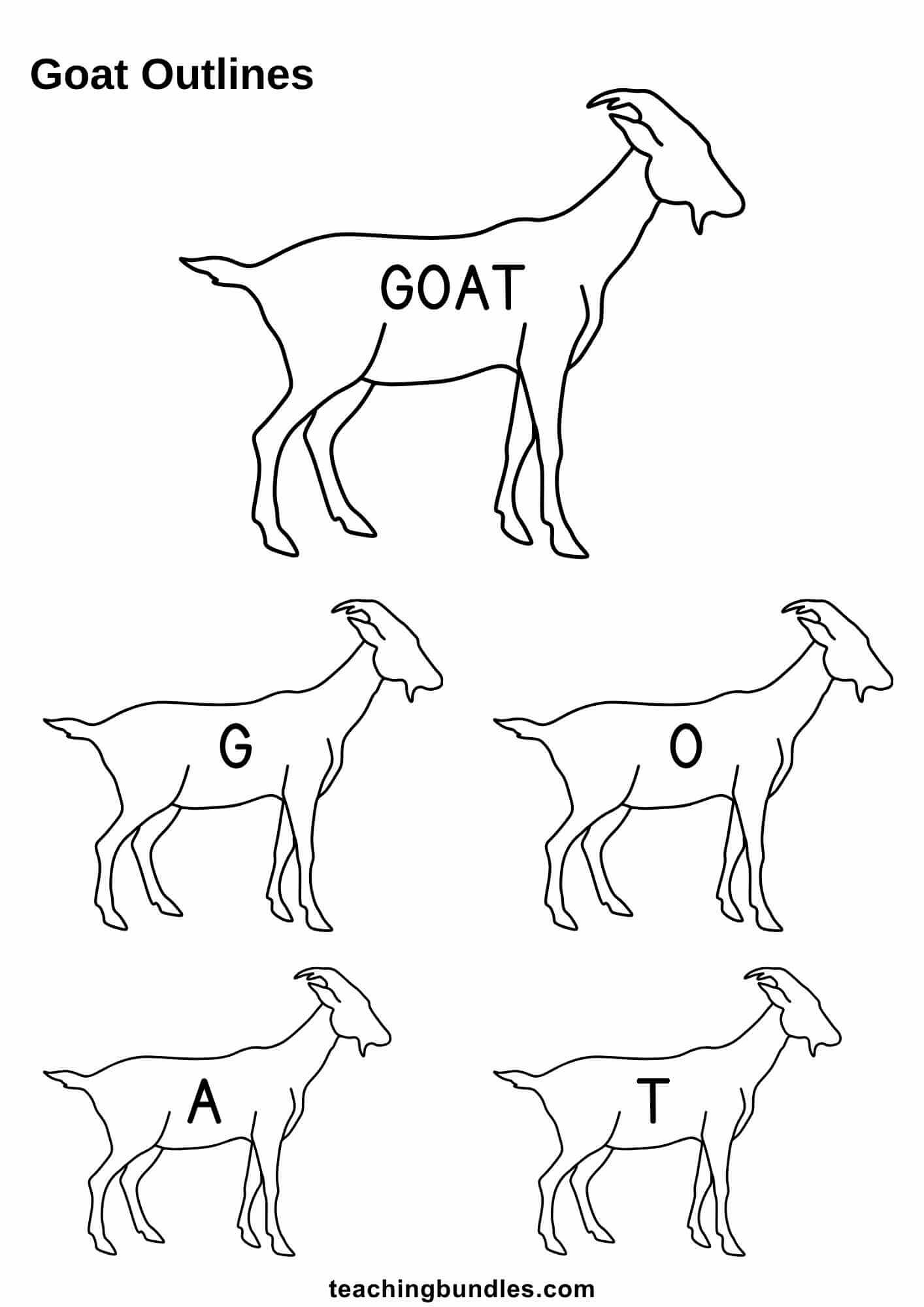 Goat Outlines

GOAT

G

O

A

T

teachingbundles.com