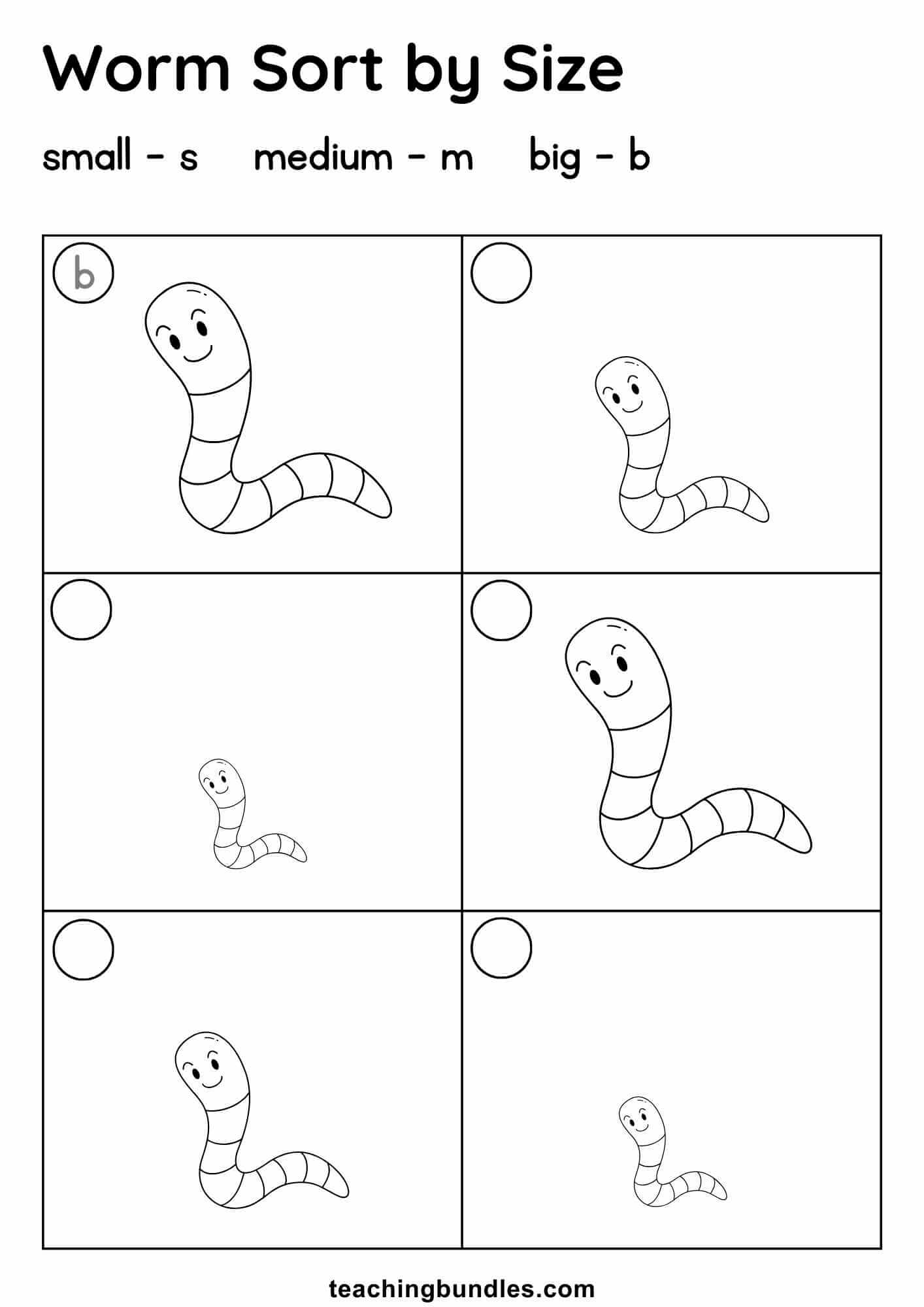 Worm Sort by Size

small - s medium - m big - b

b

teachingbundles.com