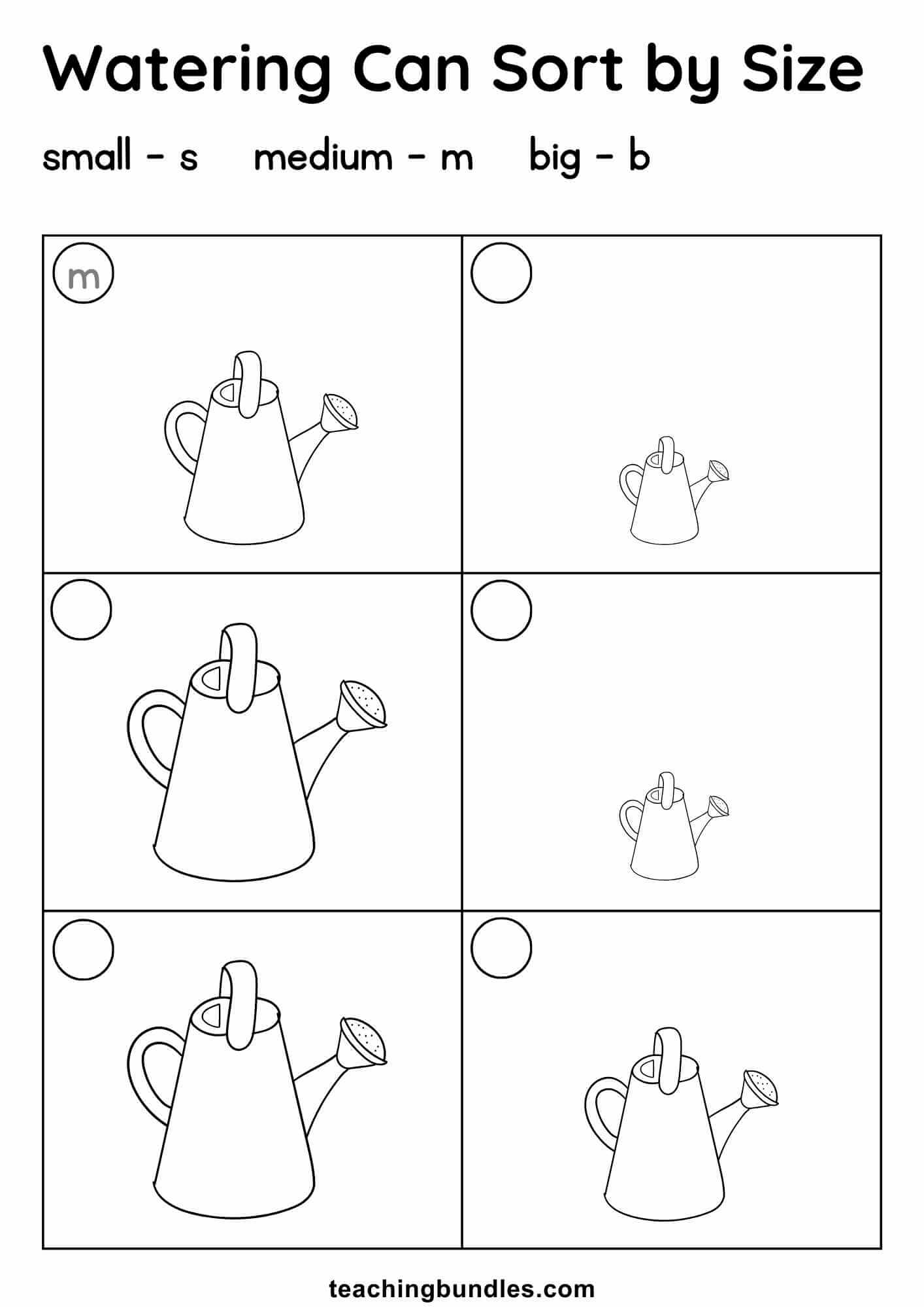 Watering Can Sort by Size

small - s    medium - m    big - b

m

teachingbundles.com