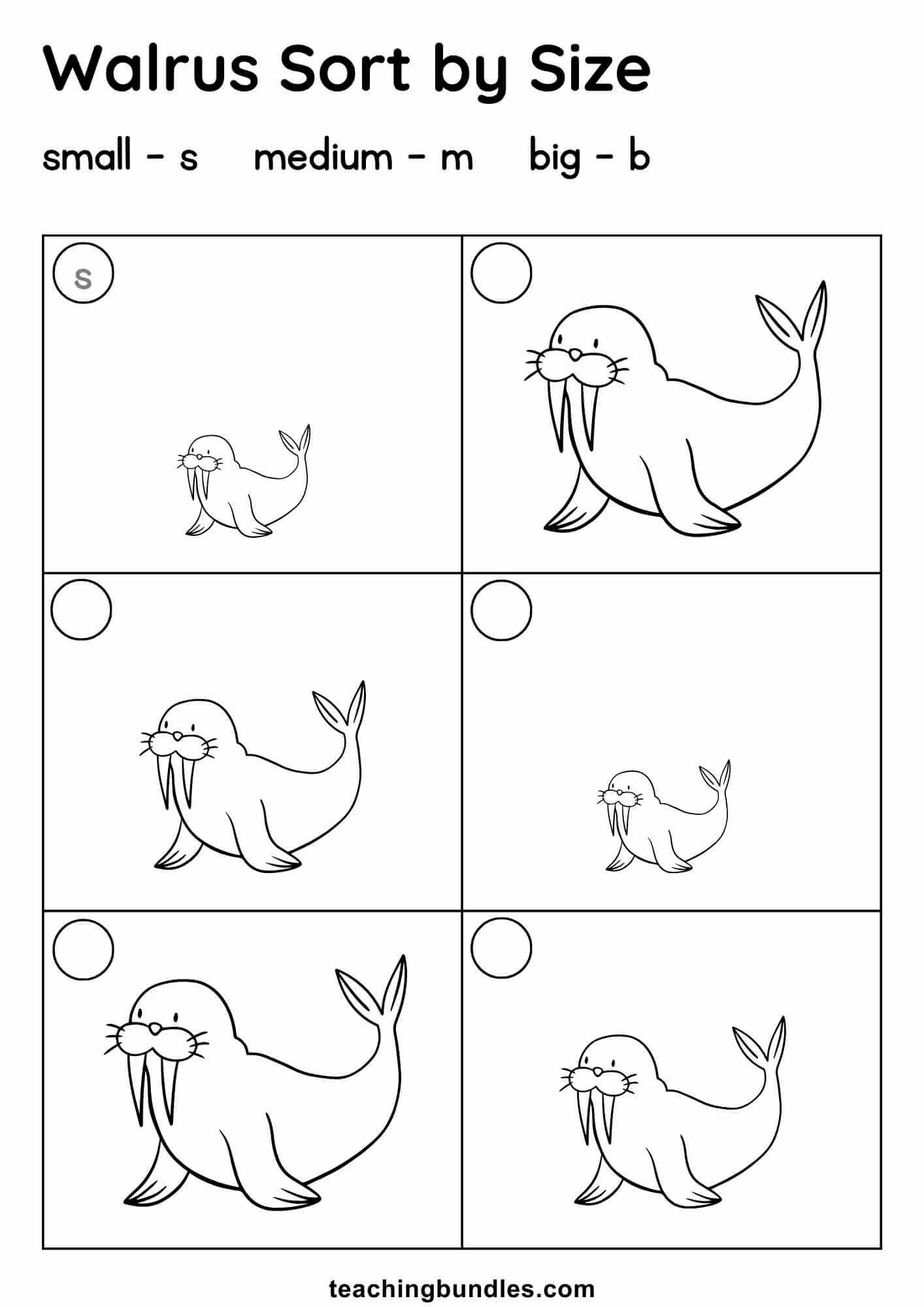 Walrus Sort by Size

small - s medium - m big - b

s

teachingbundles.com