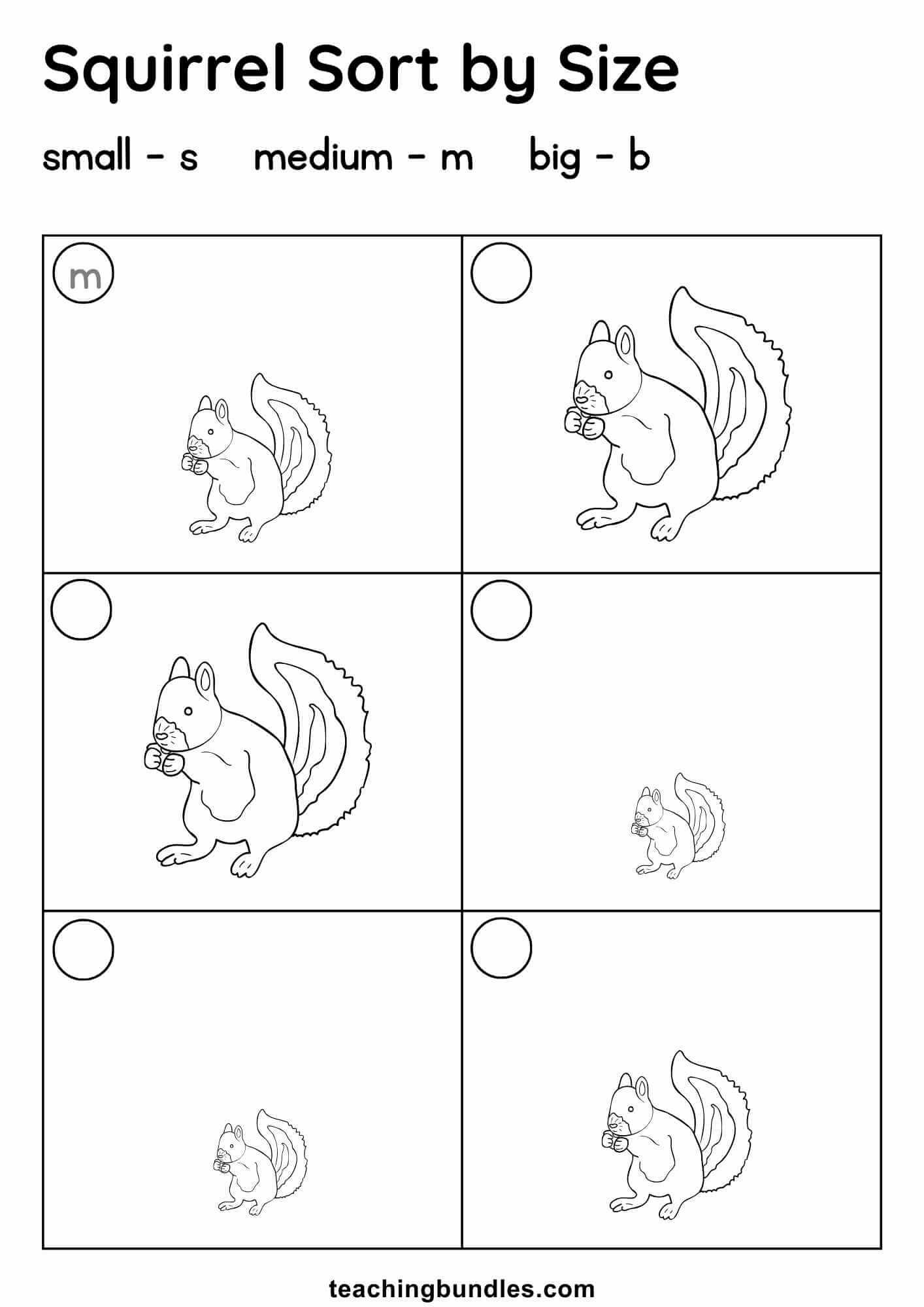 Squirrel Sort by Size

small - s medium - m big - b

m

teachingbundles.com