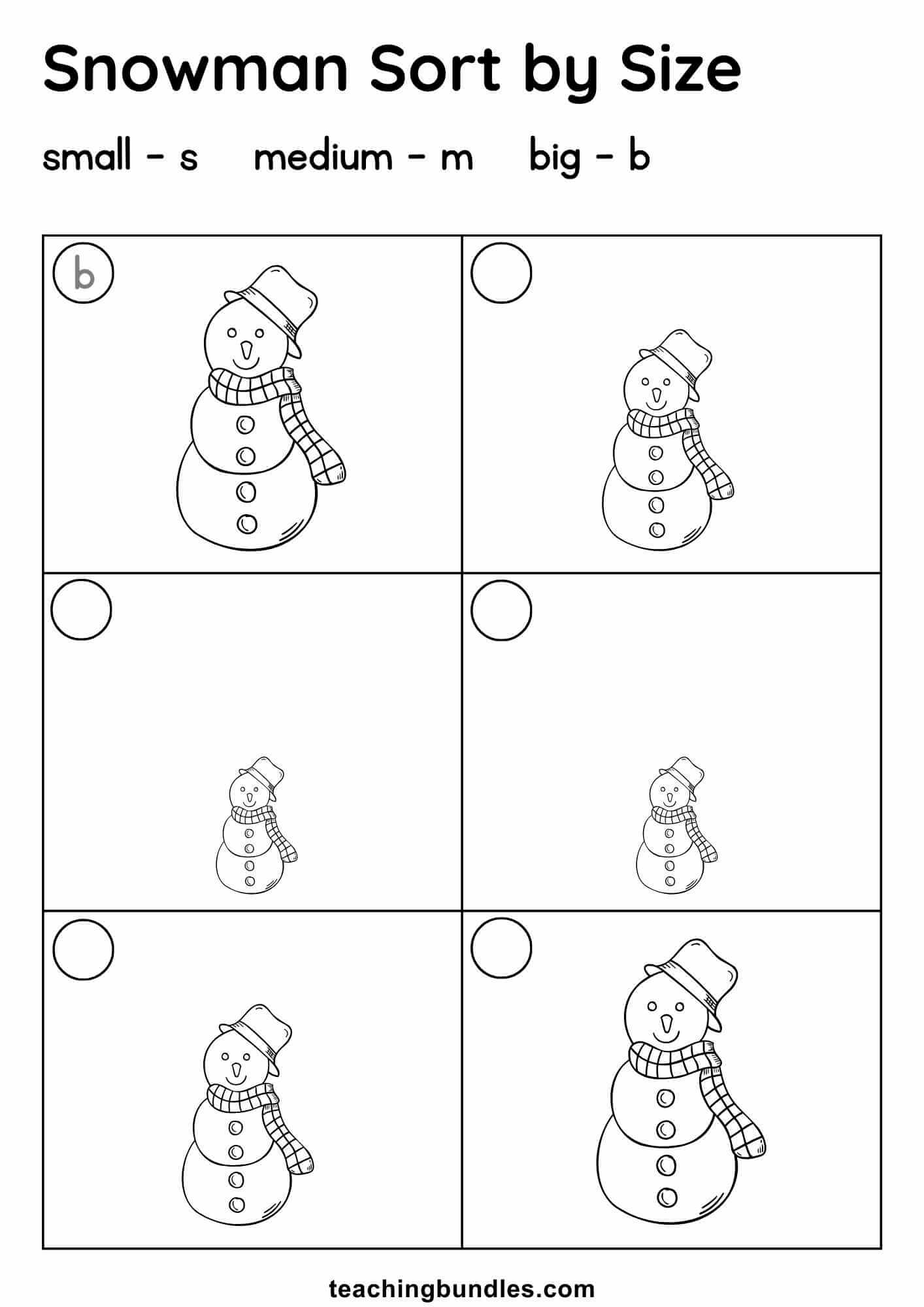 Snowman Sort by Size

small - s medium - m big - b

b

teachingbundles.com