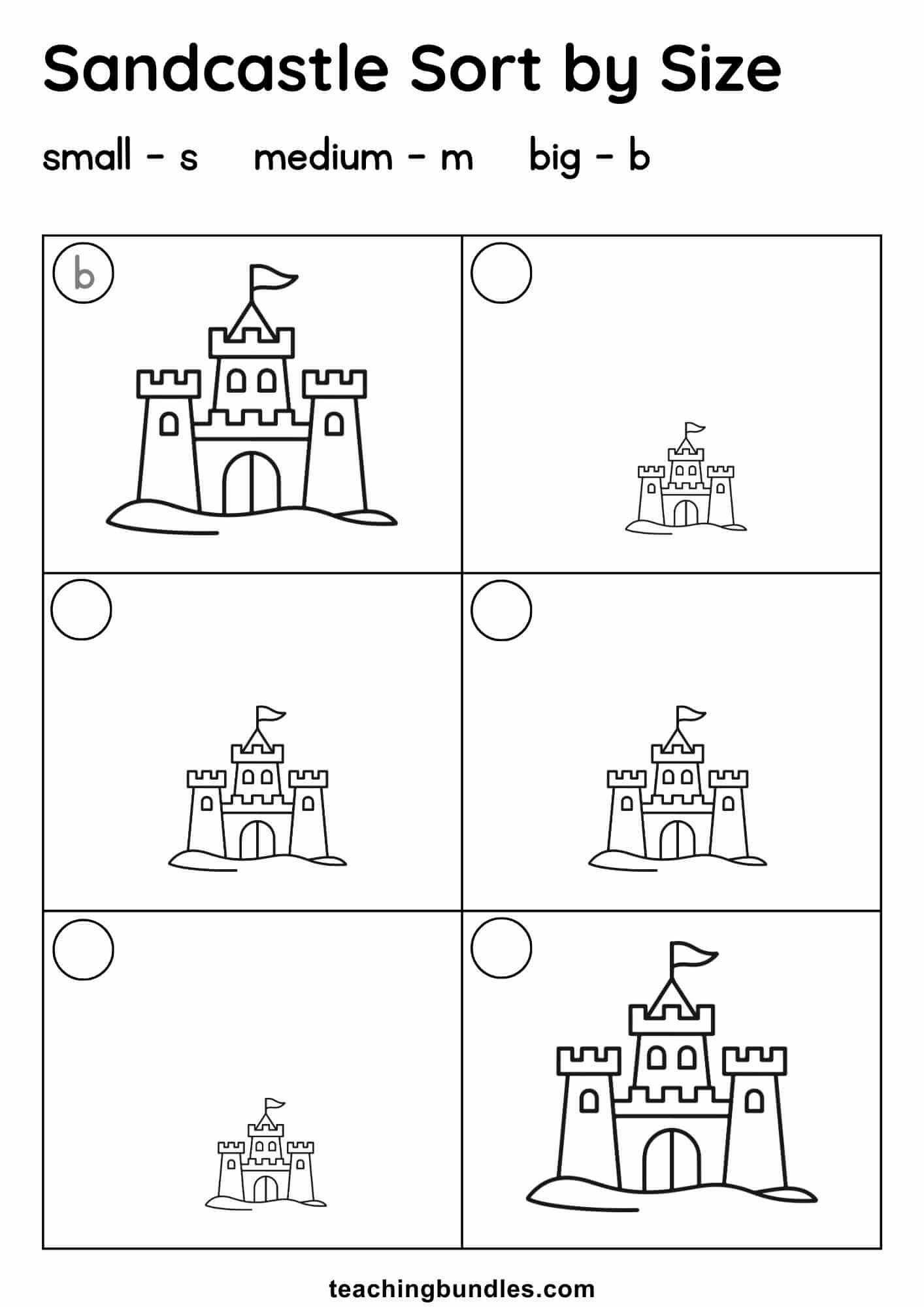 Sandcastle Sort by Size

small - s medium - m big - b

b

teachingbundles.com