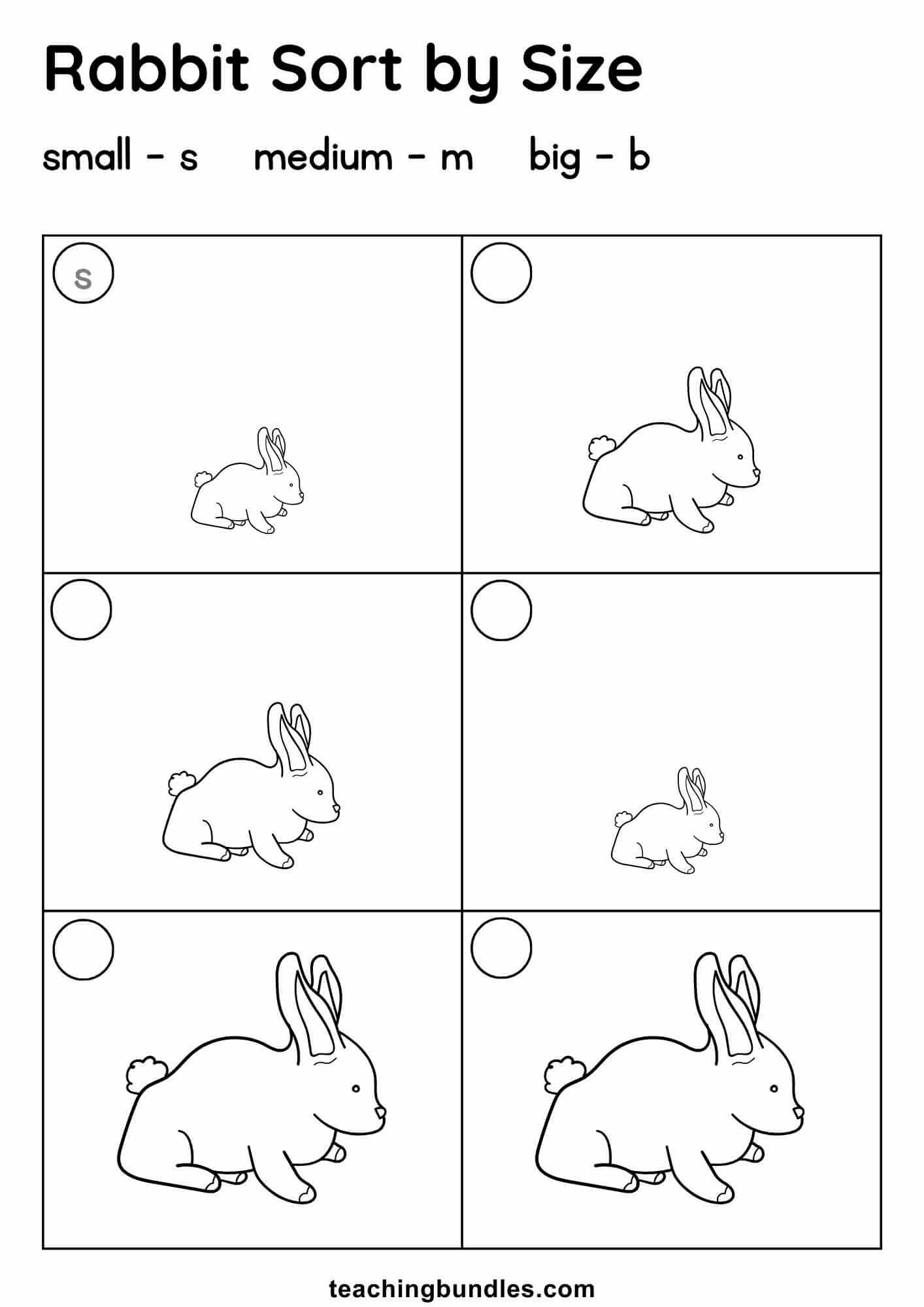 Rabbit Sort by Size

small - s medium - m big - b

s

teachingbundles.com