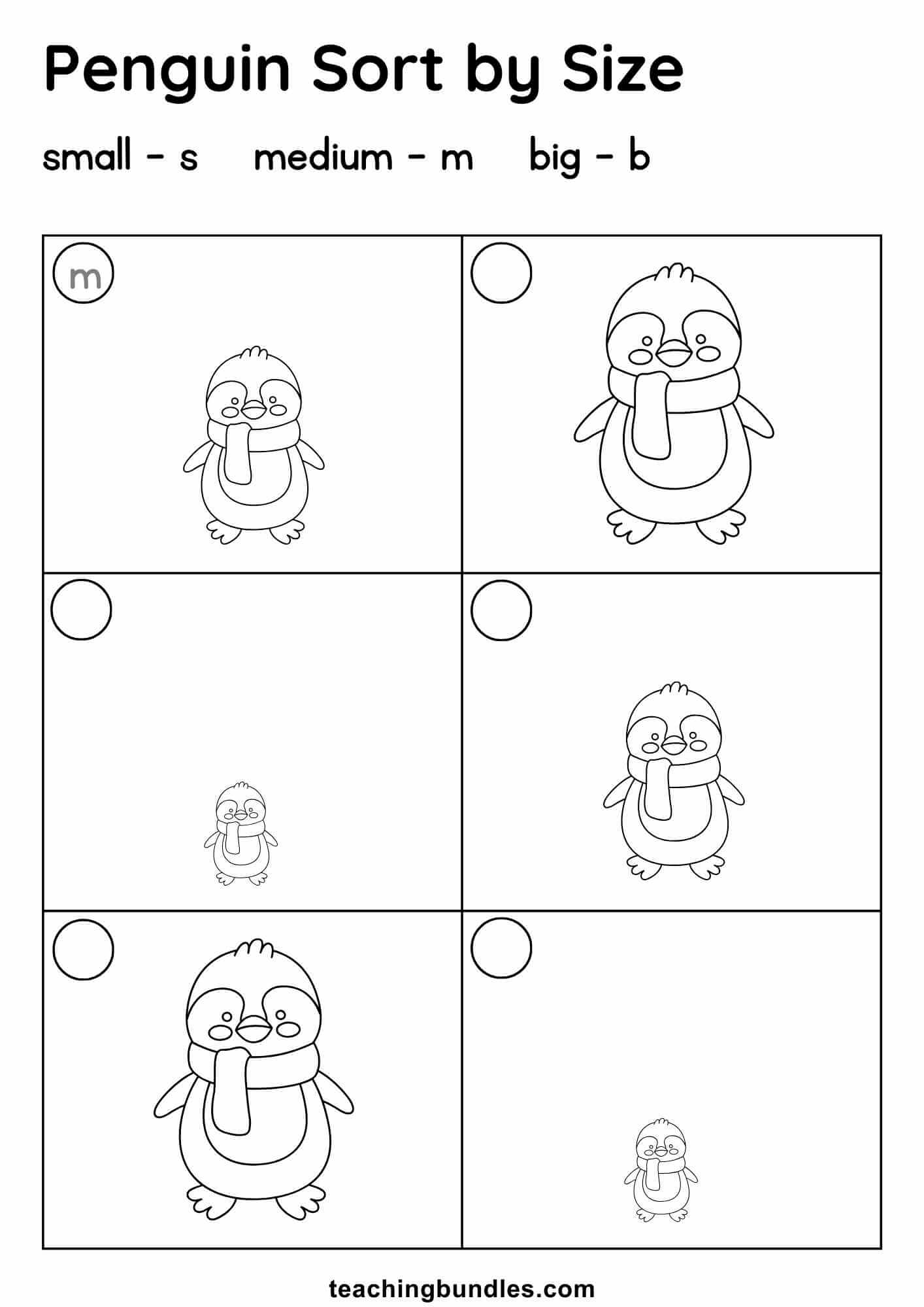 Penguin Sort by Size

small - s    medium - m    big - b

m

teachingbundles.com