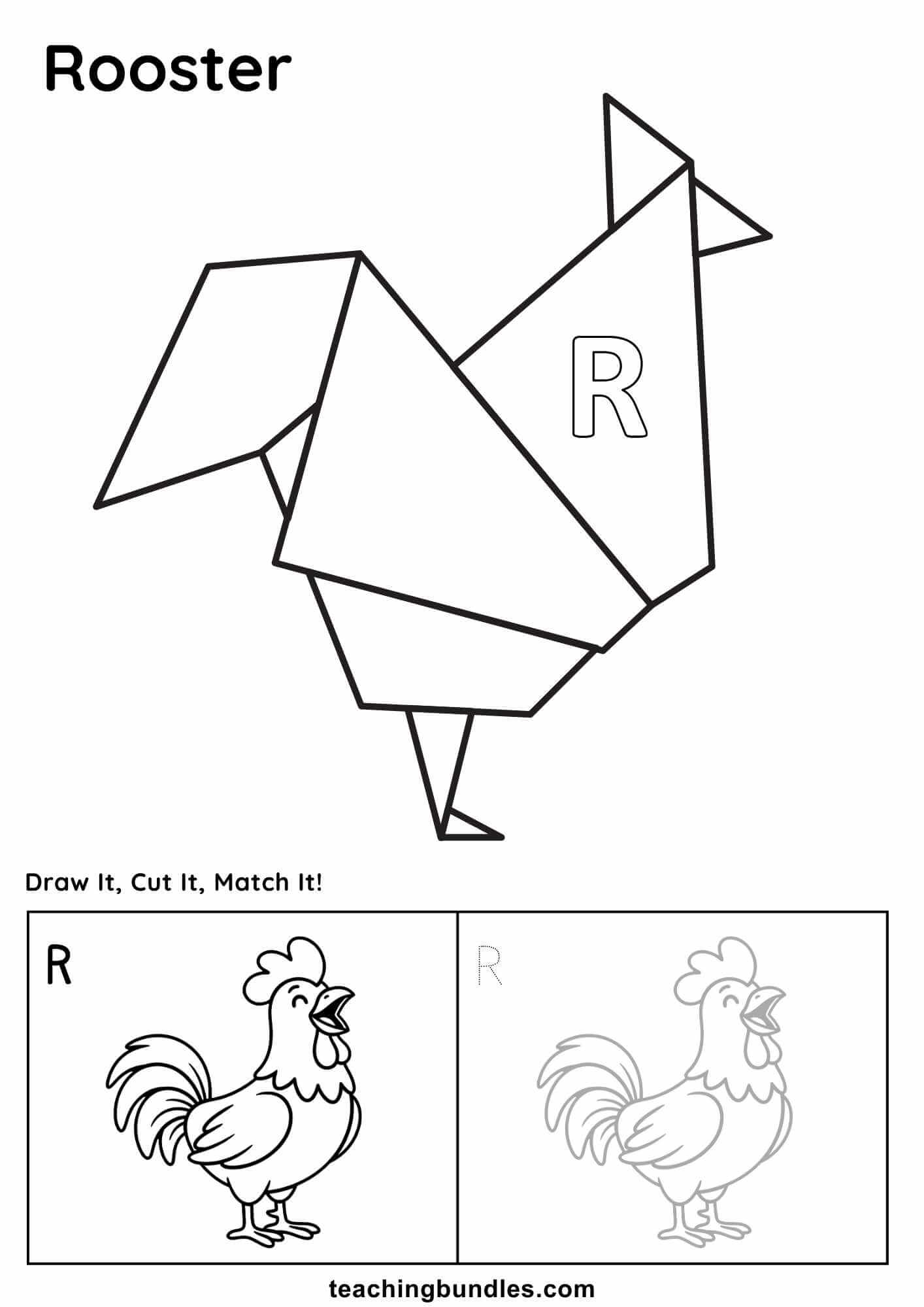 Rooster

R

Draw It, Cut It, Match It!

R

R

teachingbundles.com