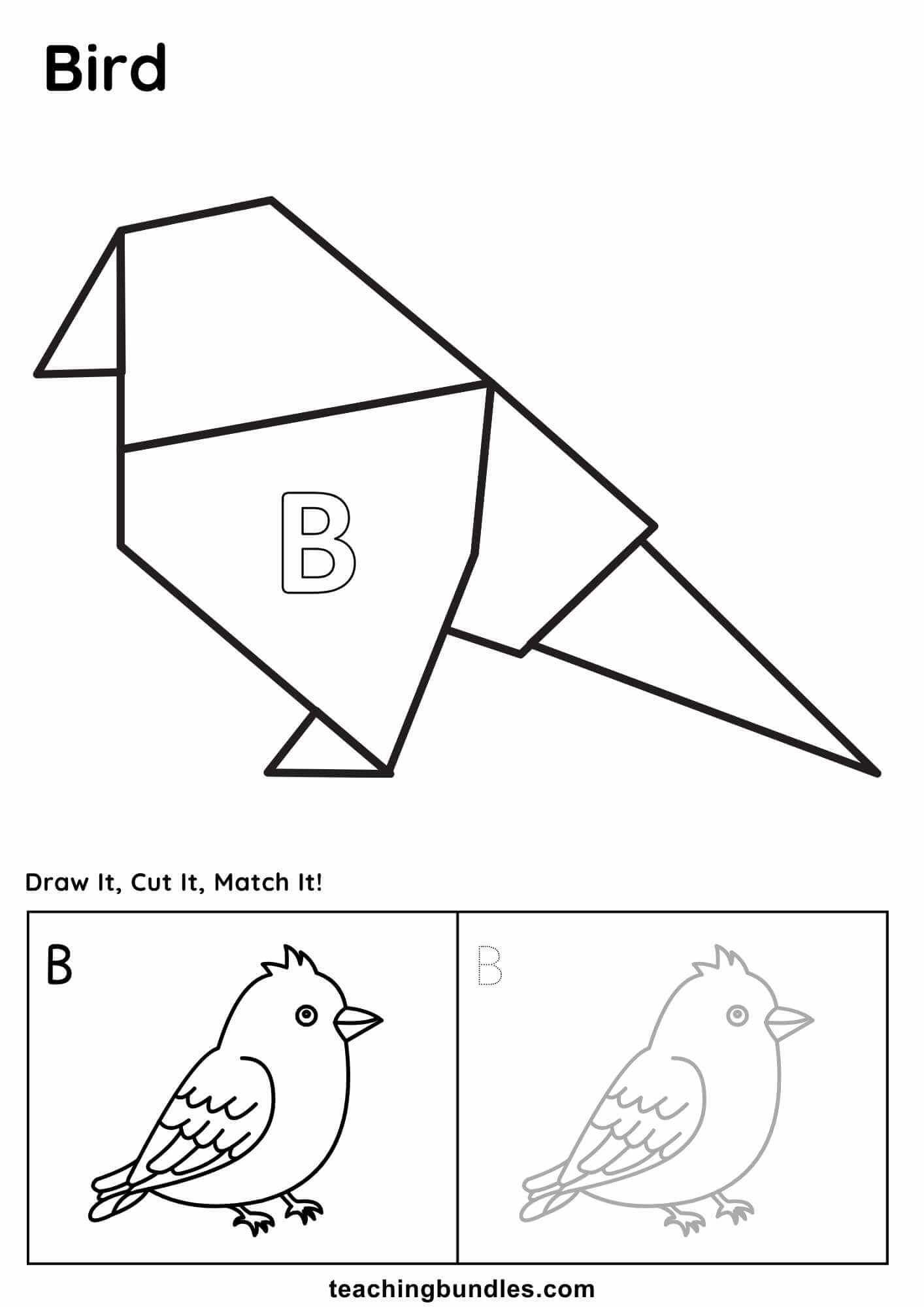 Bird

B

Draw It, Cut It, Match It!

B

B

teachingbundles.com