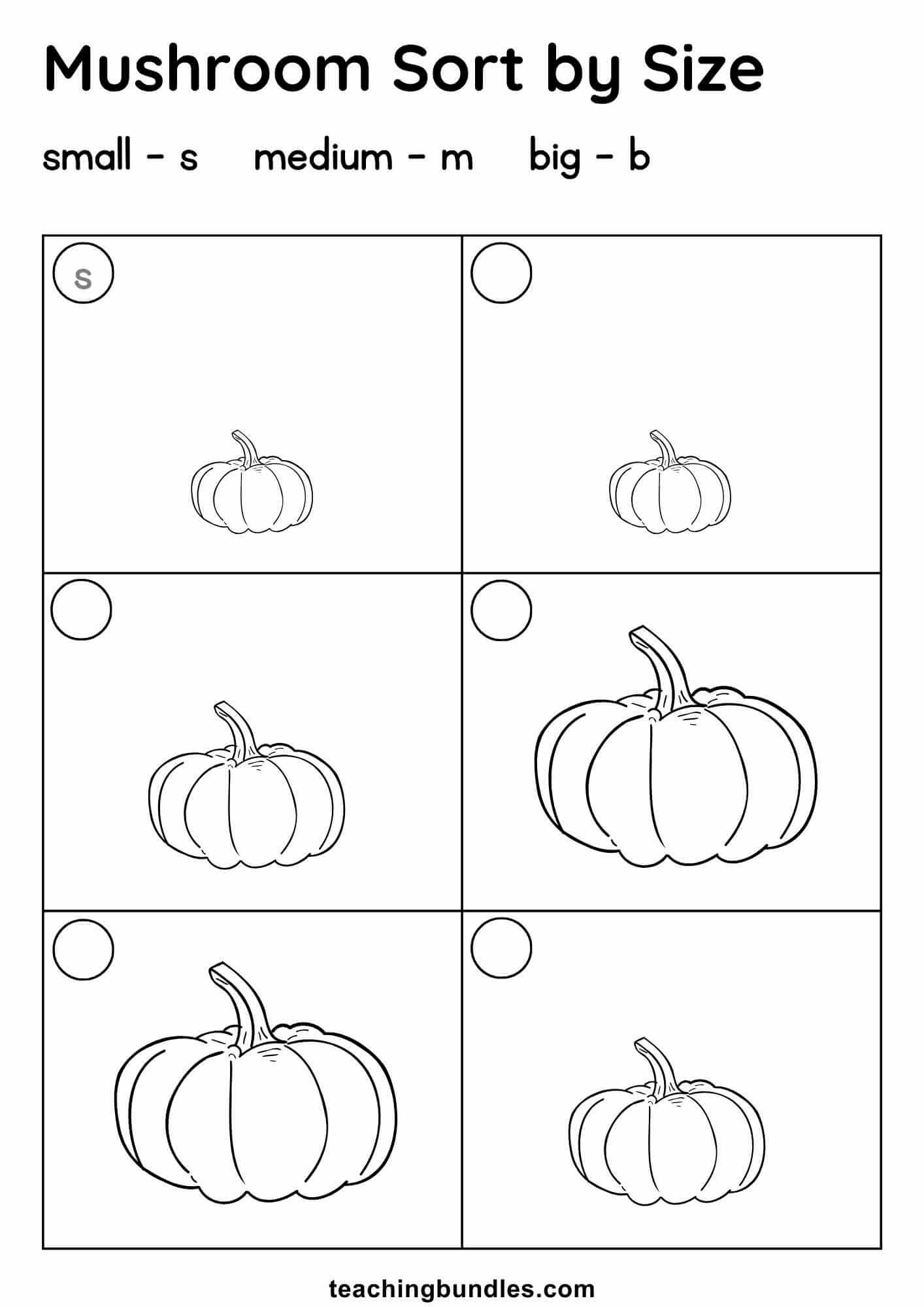 Mushroom Sort by Size

small - s    medium - m    big - b

s

teachingbundles.com