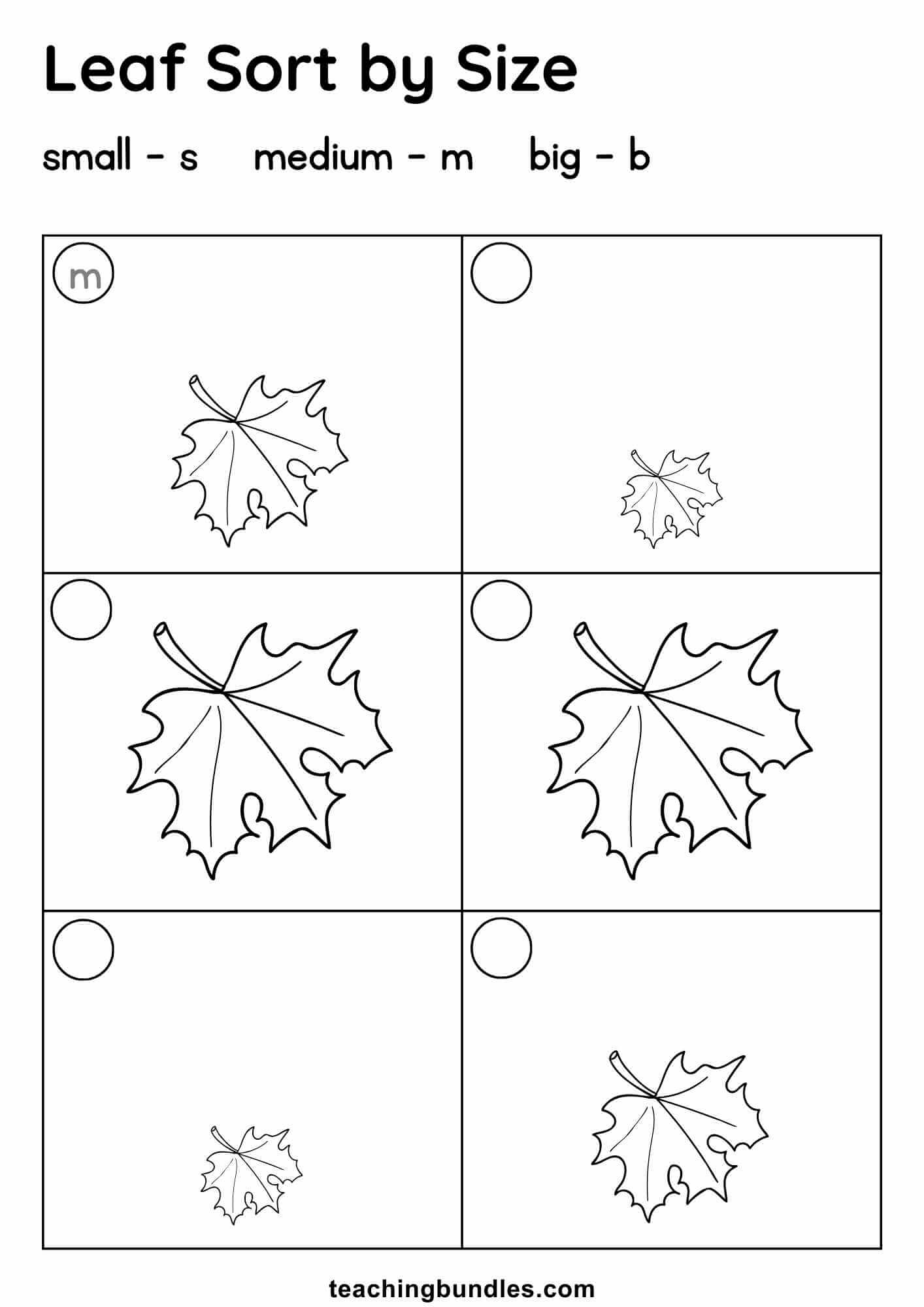 Leaf Sort by Size

small - s    medium - m    big - b

m

teachingbundles.com