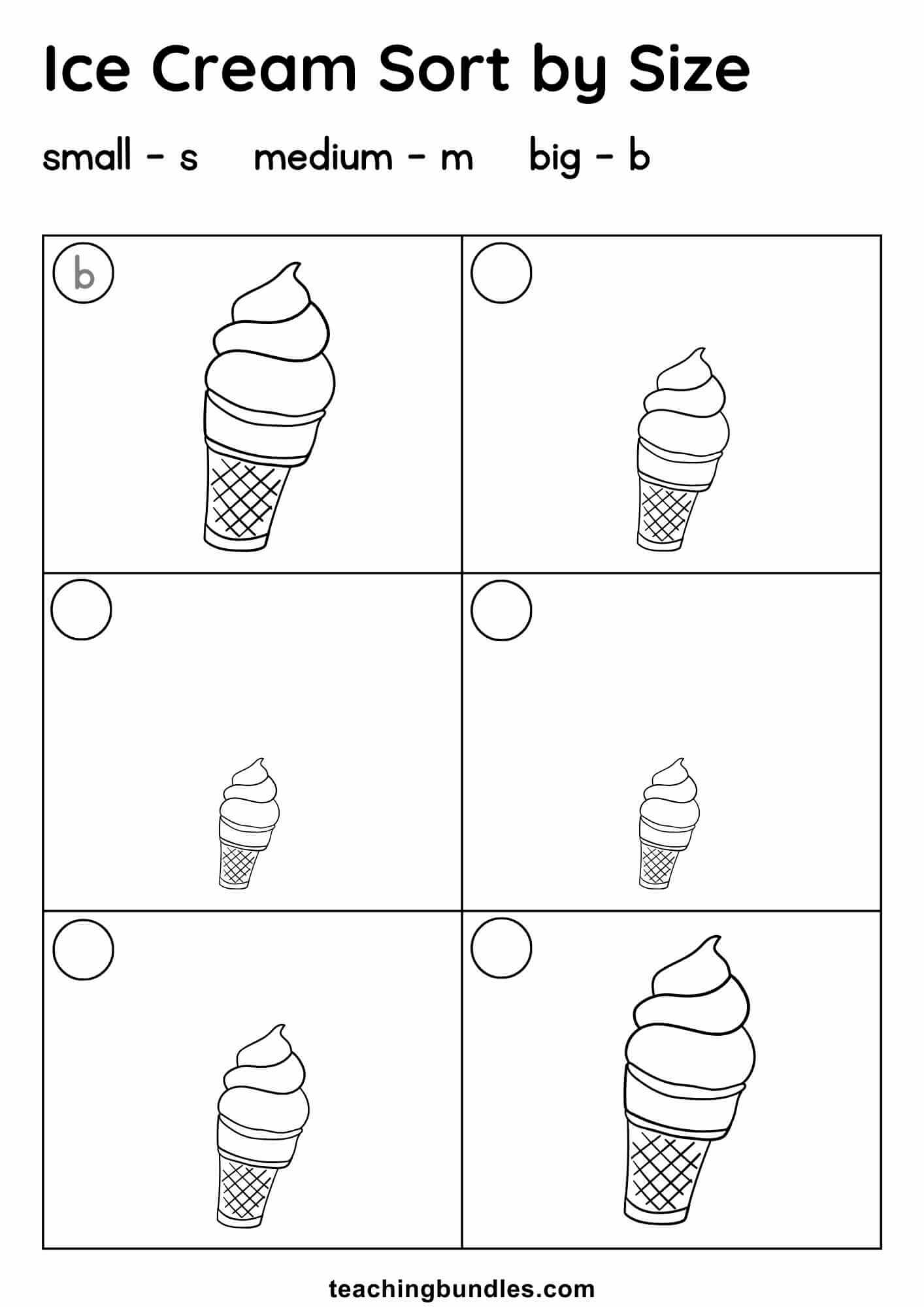 Ice Cream Sort by Size

small - s medium - m big - b

b

teachingbundles.com