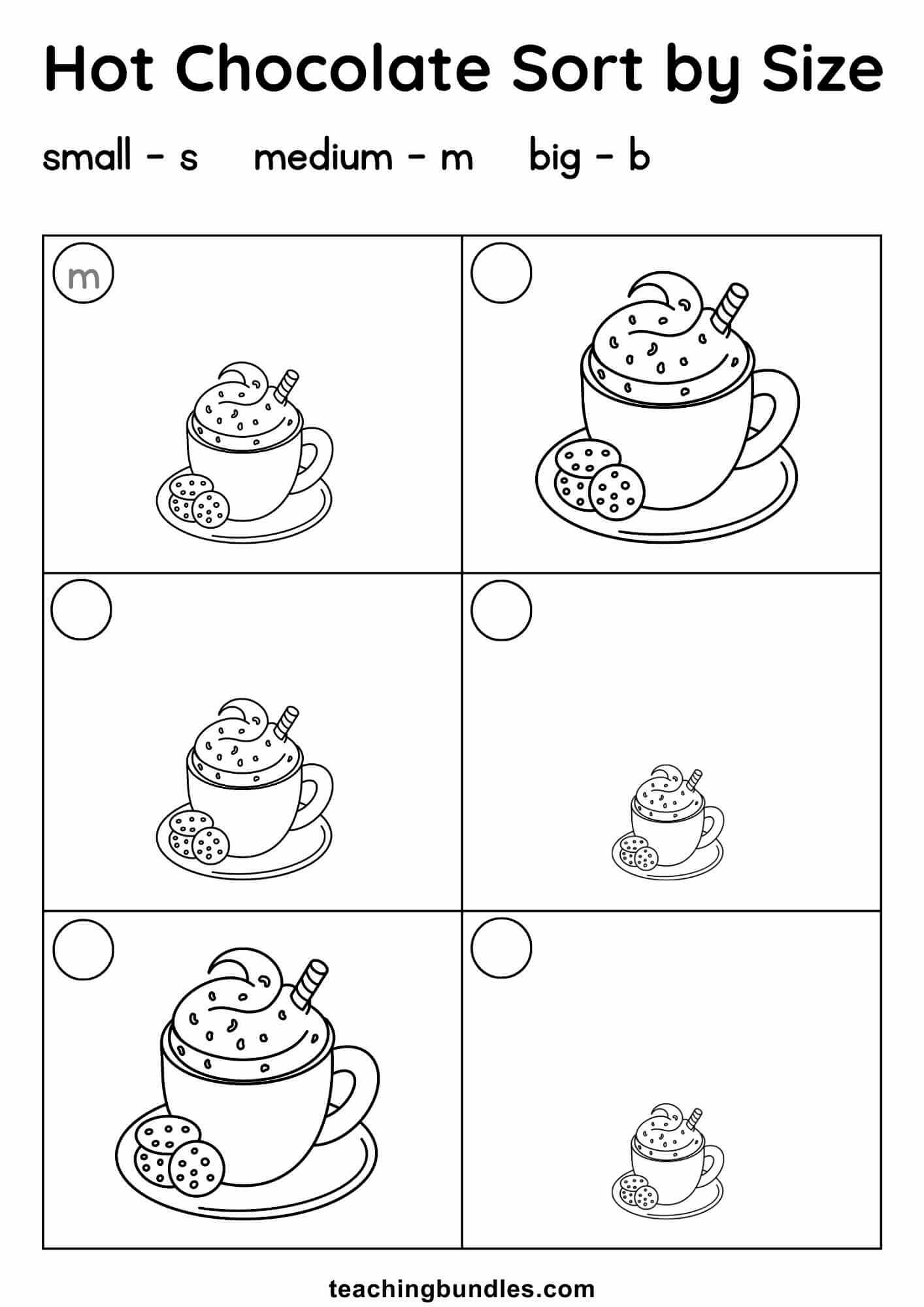 Hot Chocolate Sort by Size

small - s    medium - m    big - b

m

teachingbundles.com