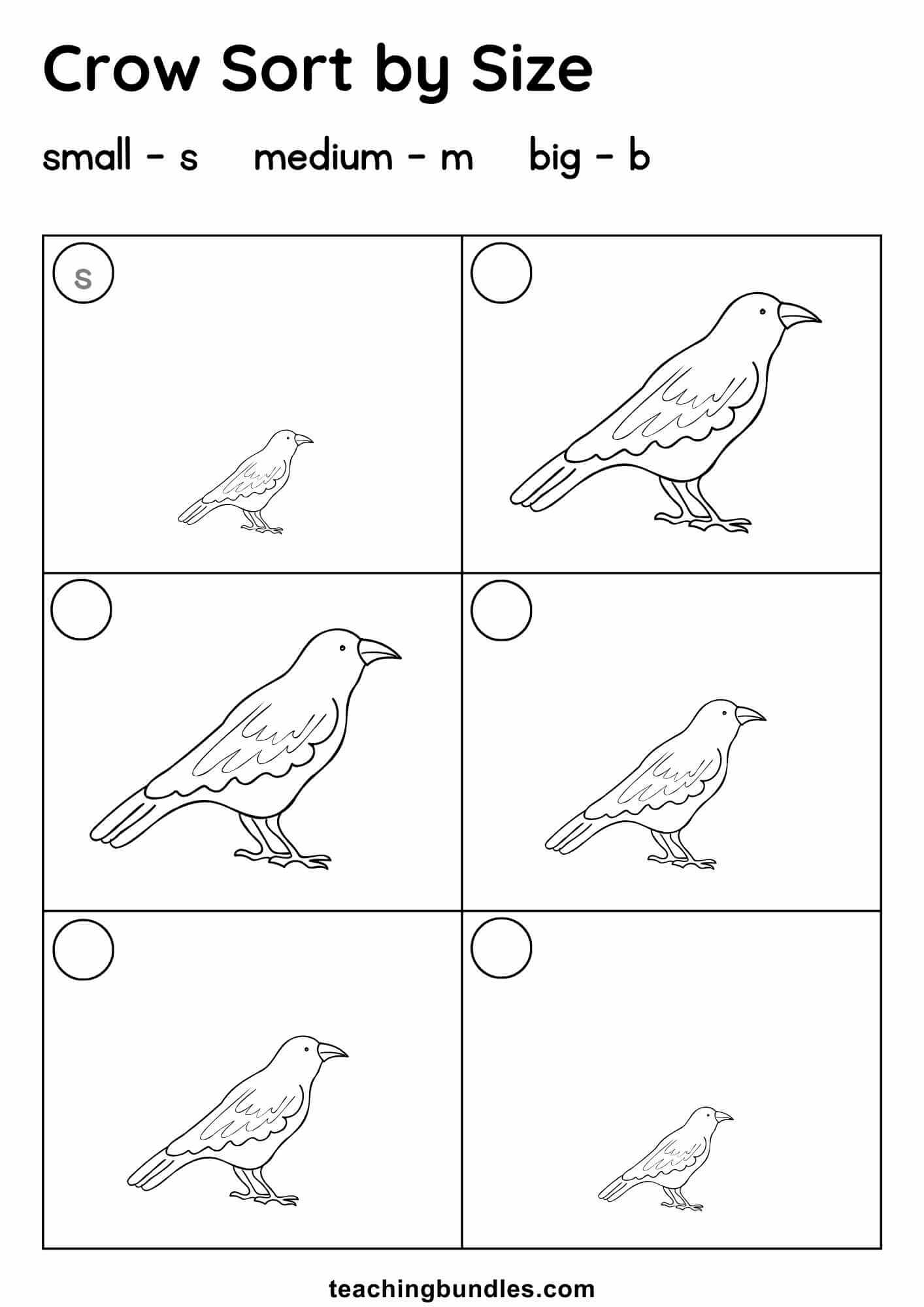 Crow Sort by Size

small - s medium - m big - b

s

teachingbundles.com