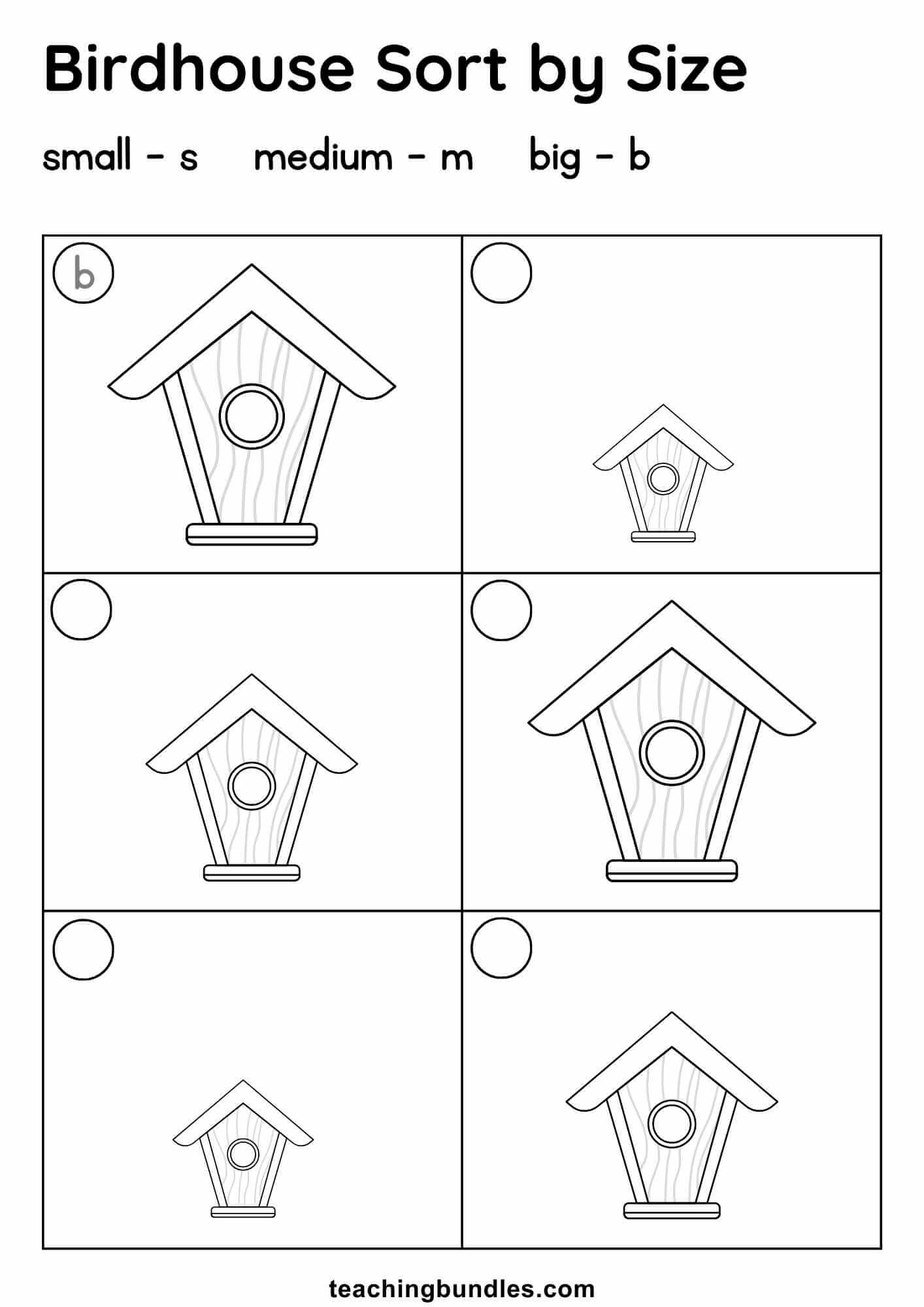 Birdhouse Sort by Size

small - s   medium - m   big - b

b

teachingbundles.com