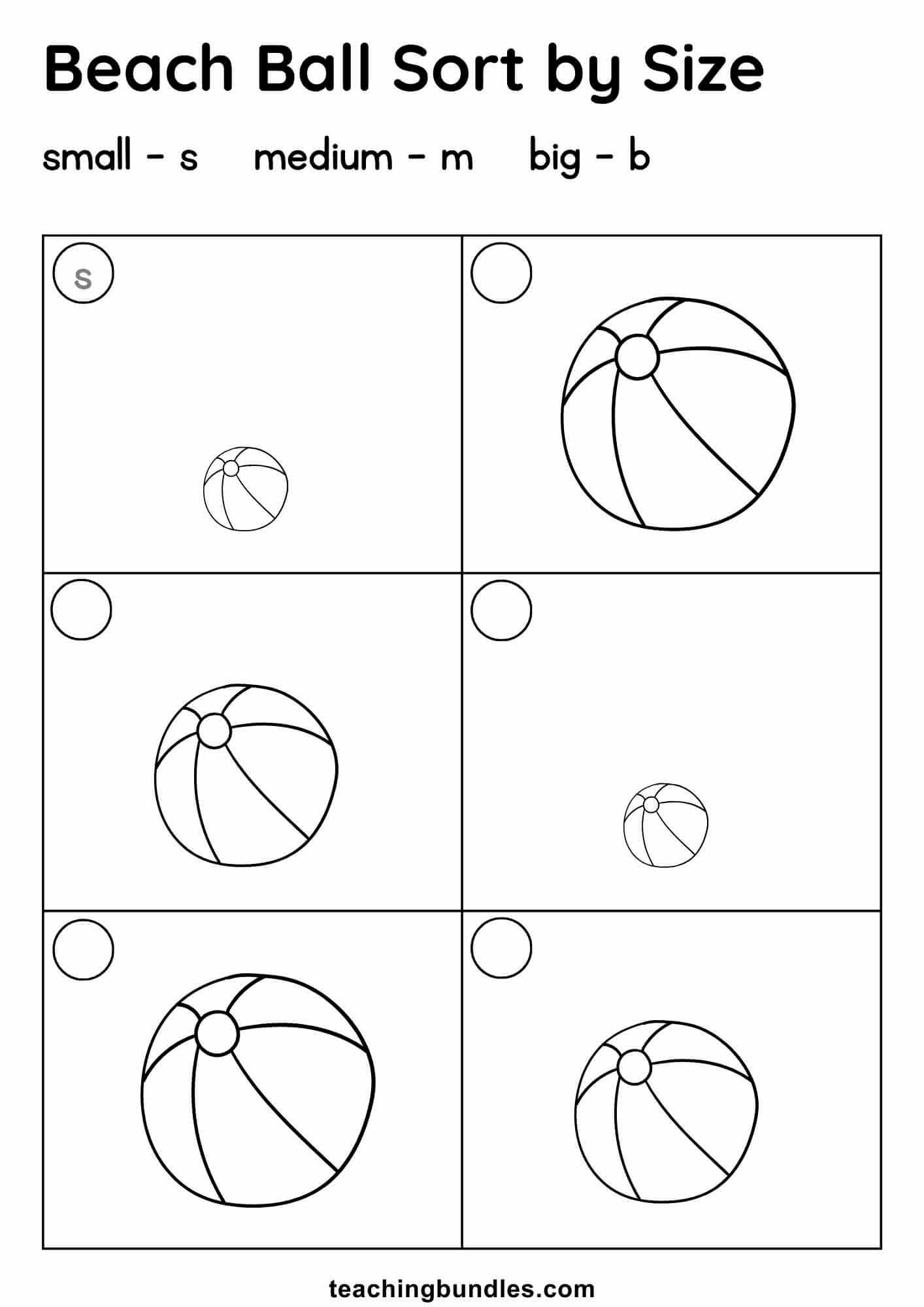 Beach Ball Sort by Size

small - s medium - m big - b

s

teachingbundles.com