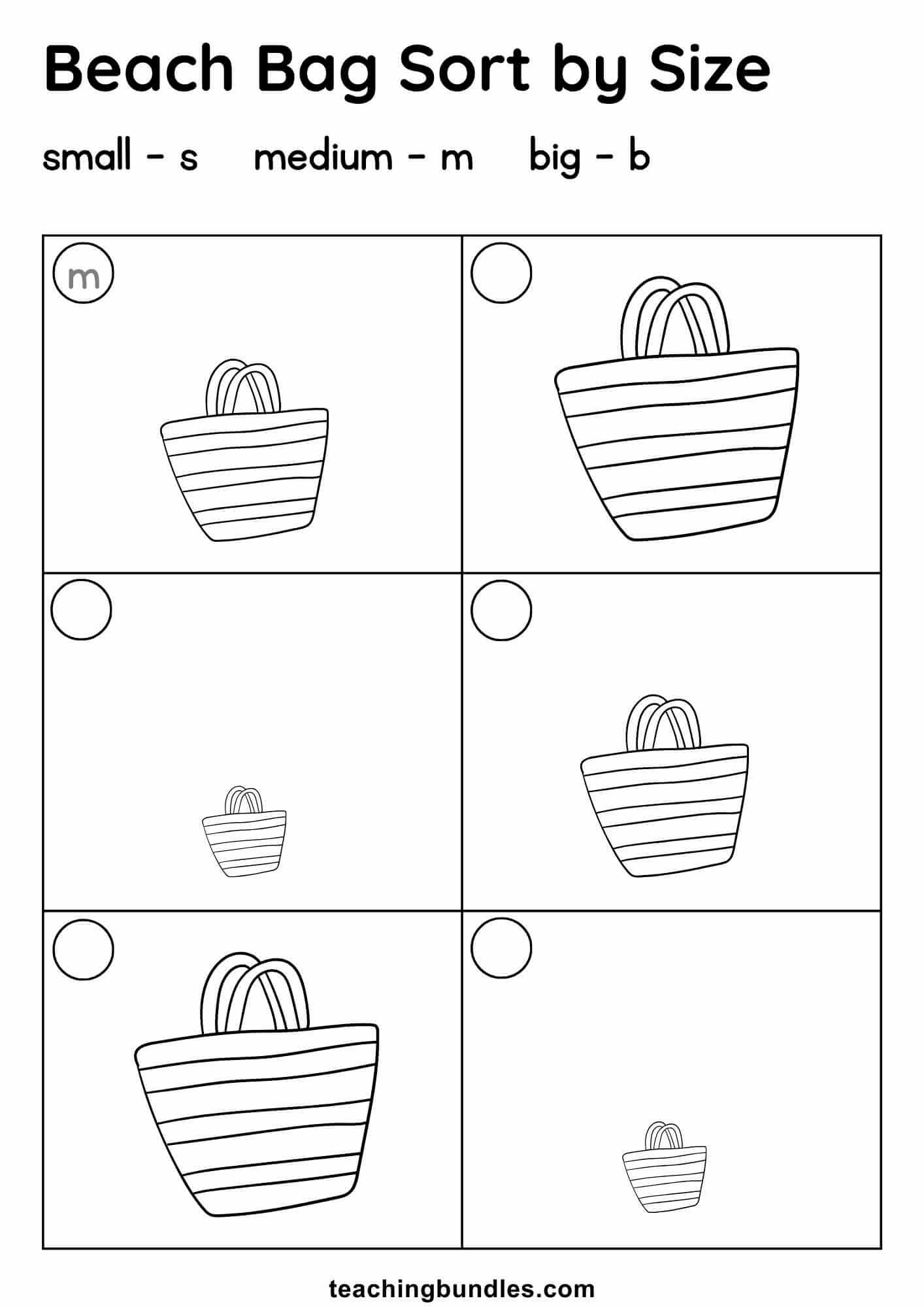 Beach Bag Sort by Size

small - s medium - m big - b

m

teachingbundles.com