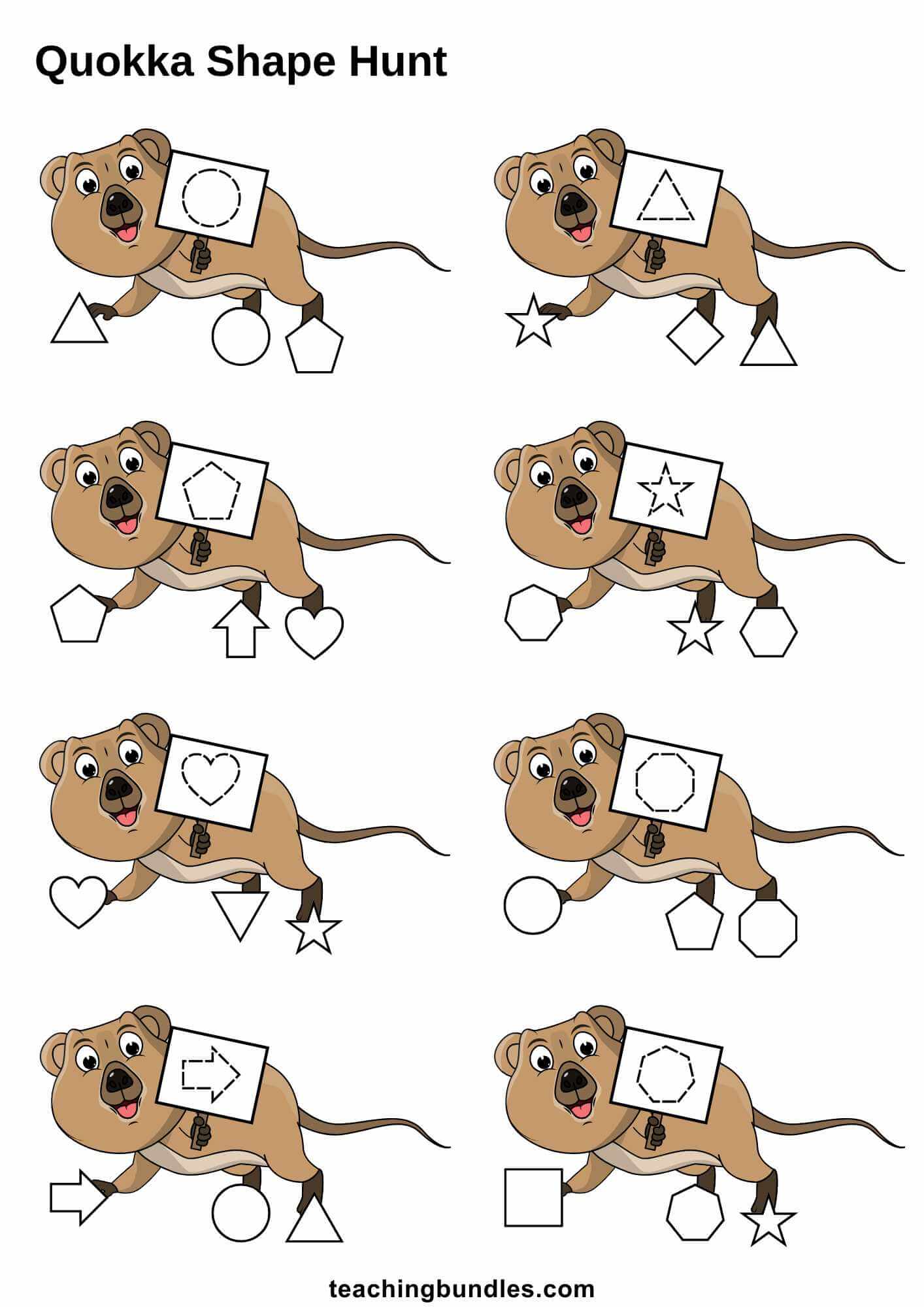 Quokka Shape Hunt

teachingbundles.com