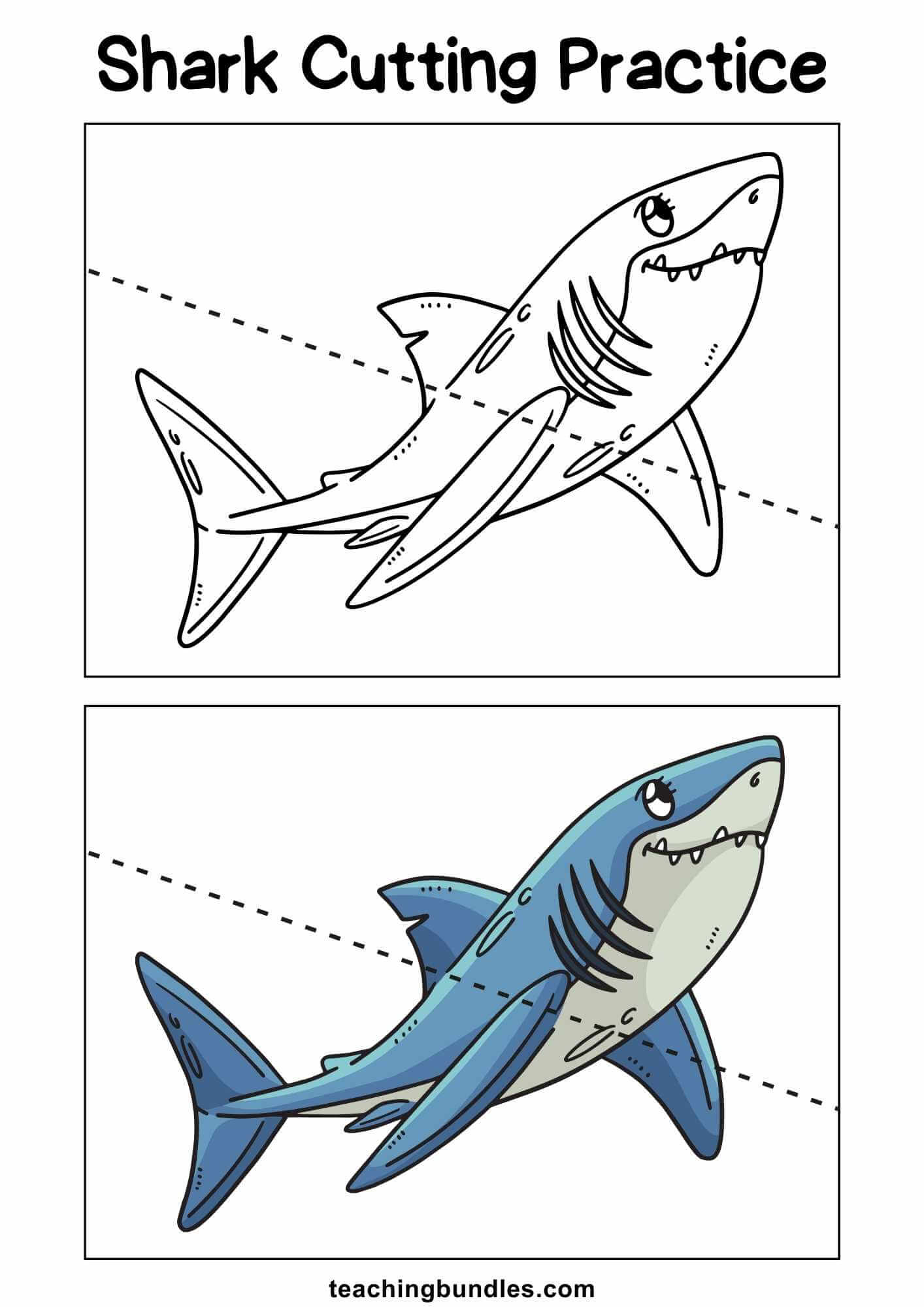 Shark Cutting Practice

teachingbundles.com