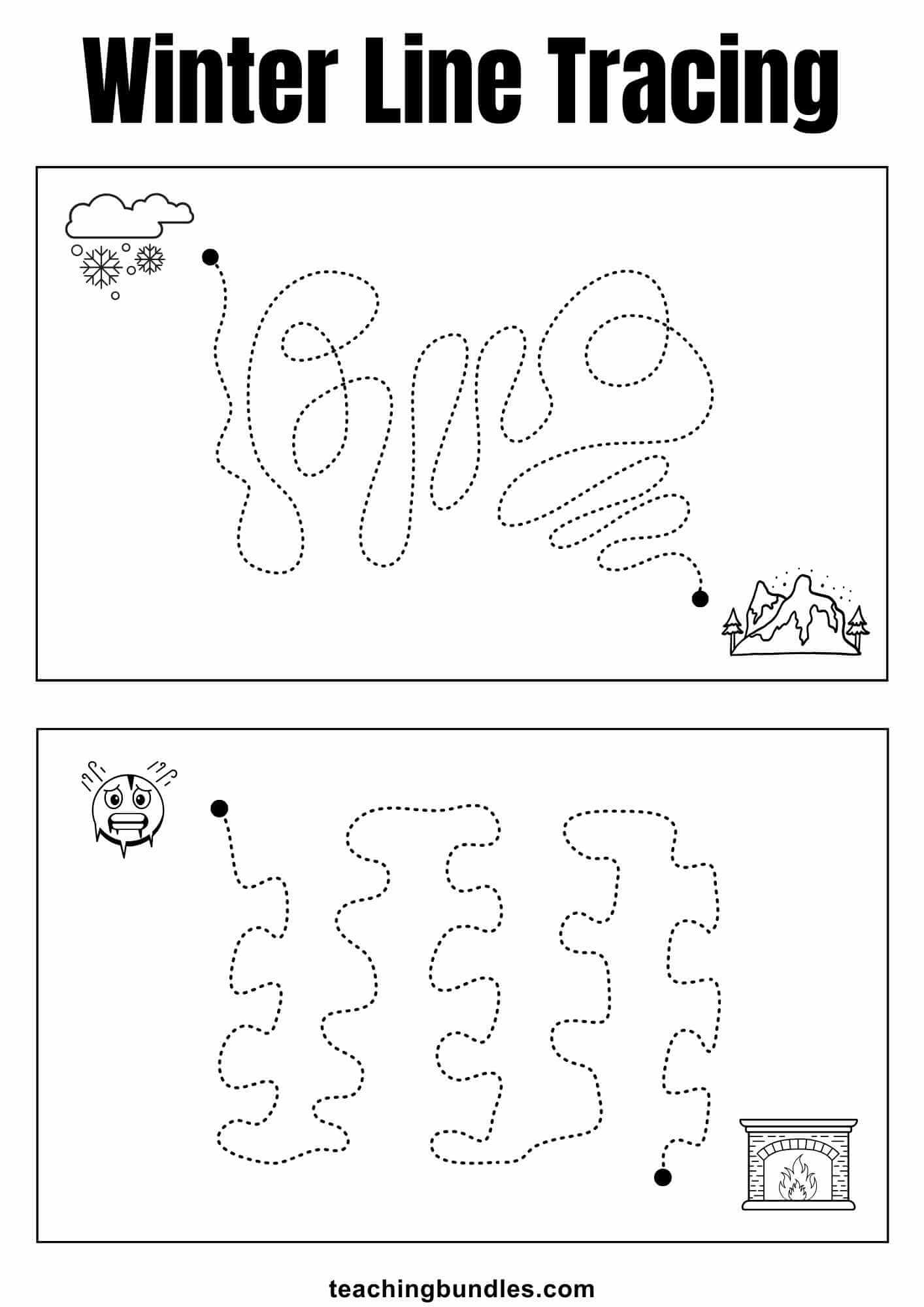 Winter Line Tracing

teachingbundles.com