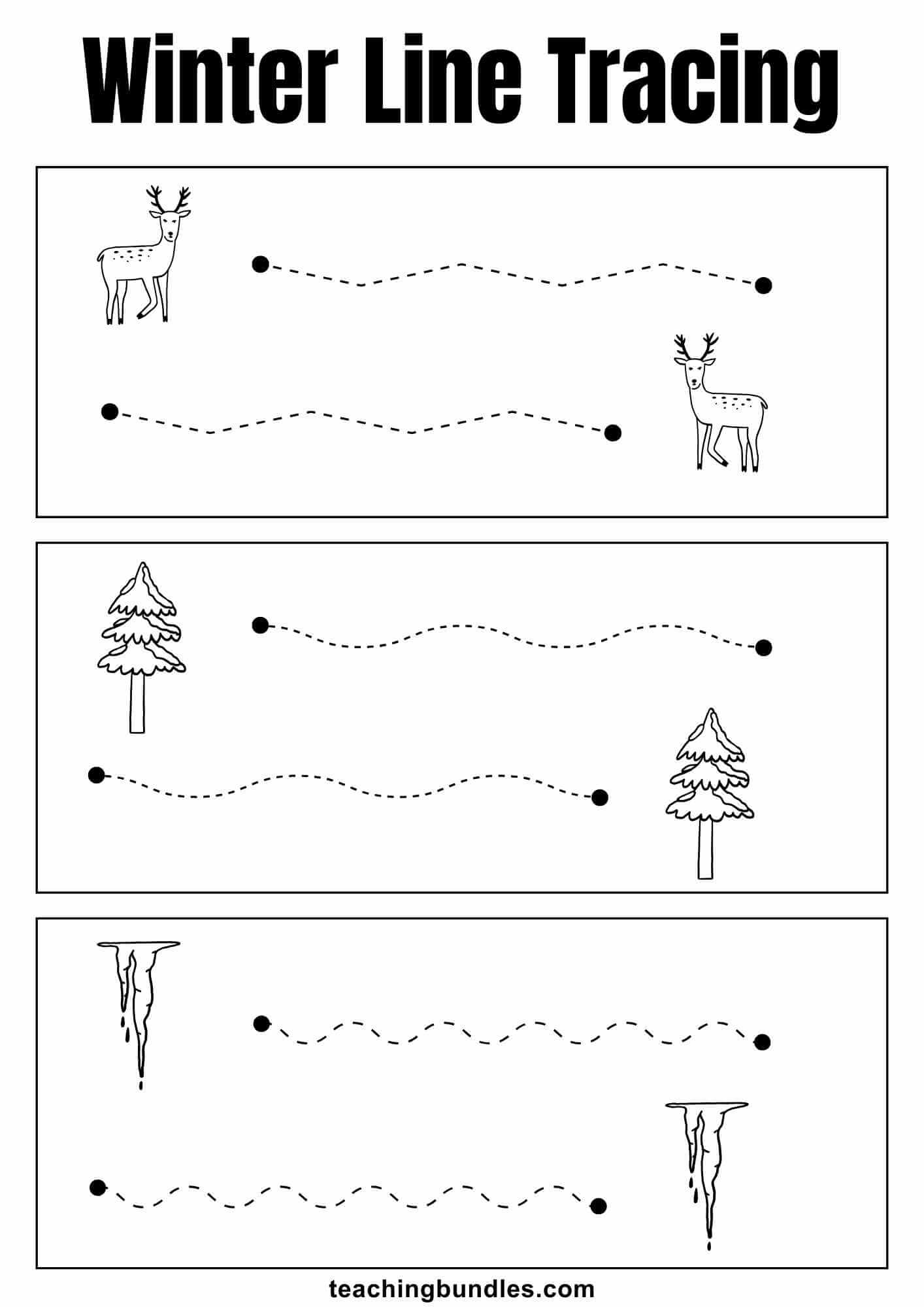 Winter Line Tracing

teachingbundles.com