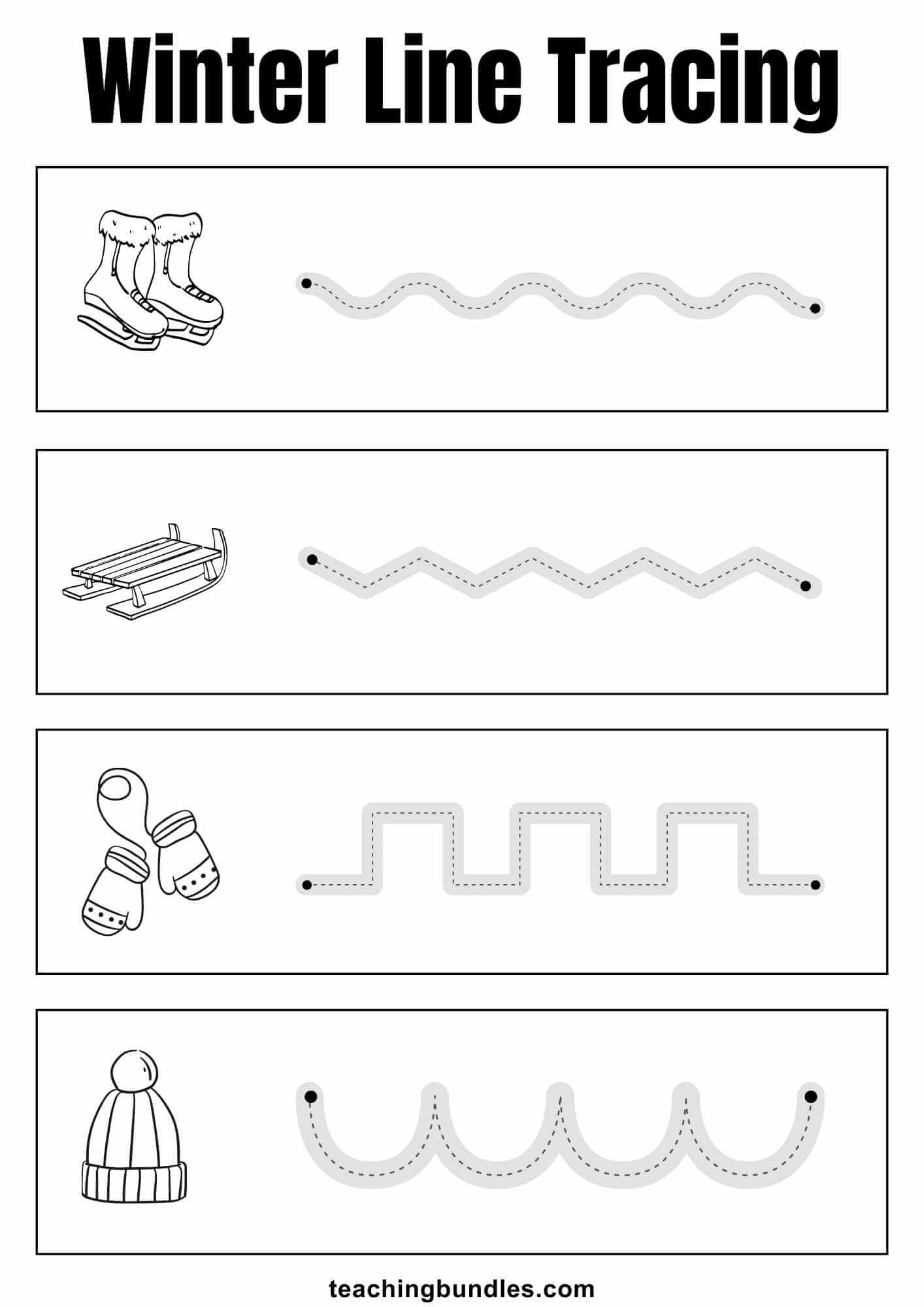 Winter Line Tracing

teachingbundles.com