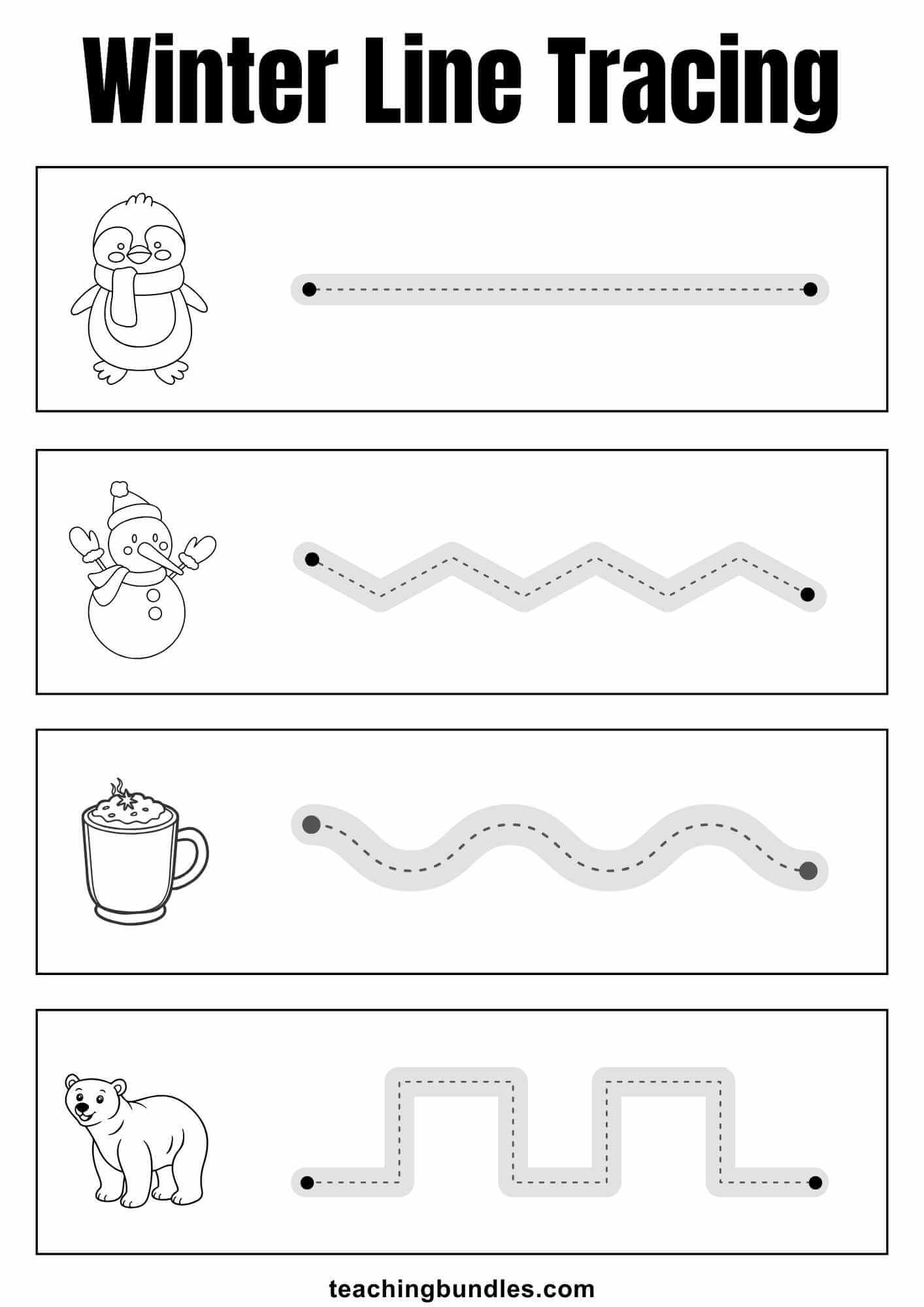 Winter Line Tracing

teachingbundles.com