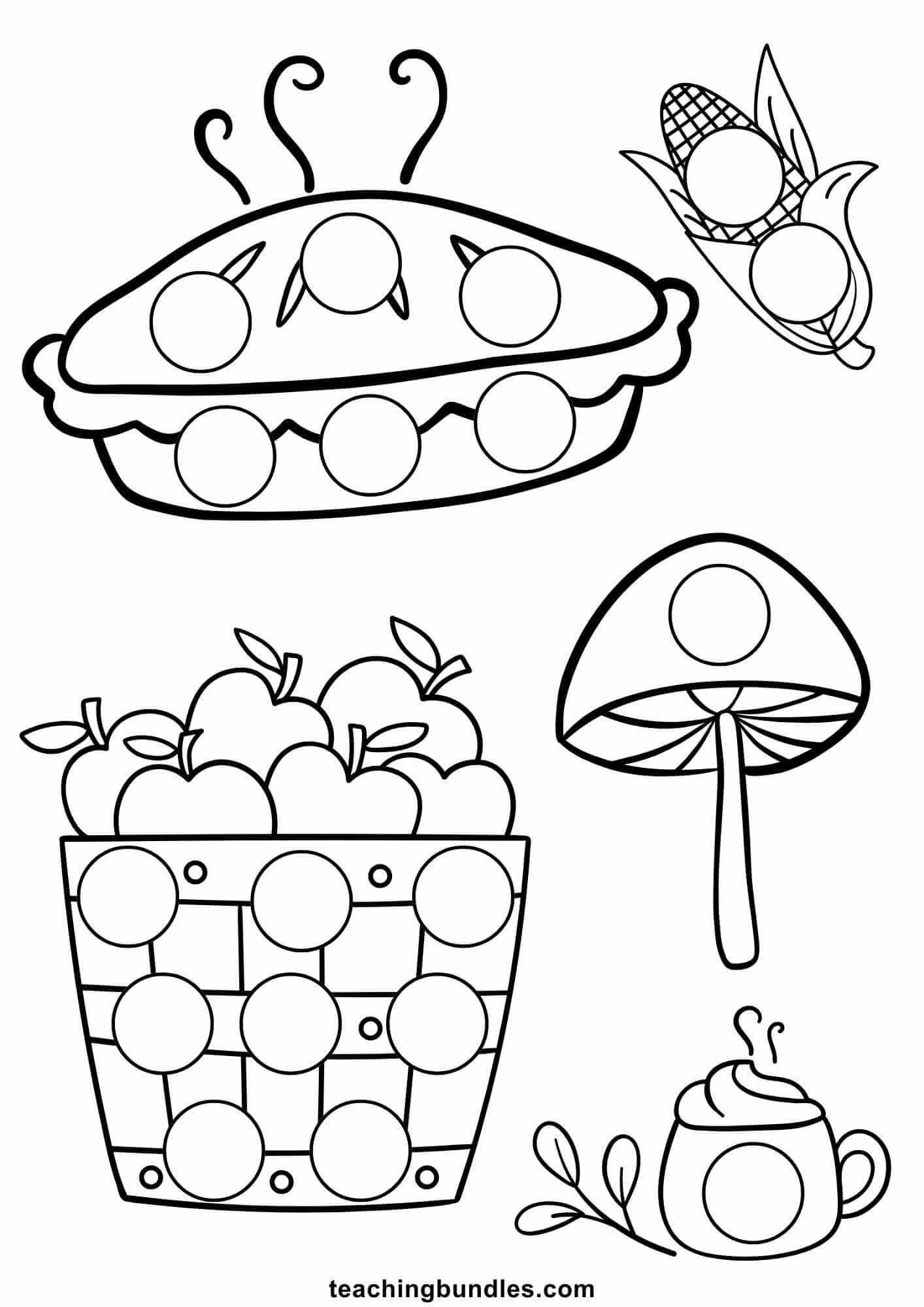 teachingbundles.com