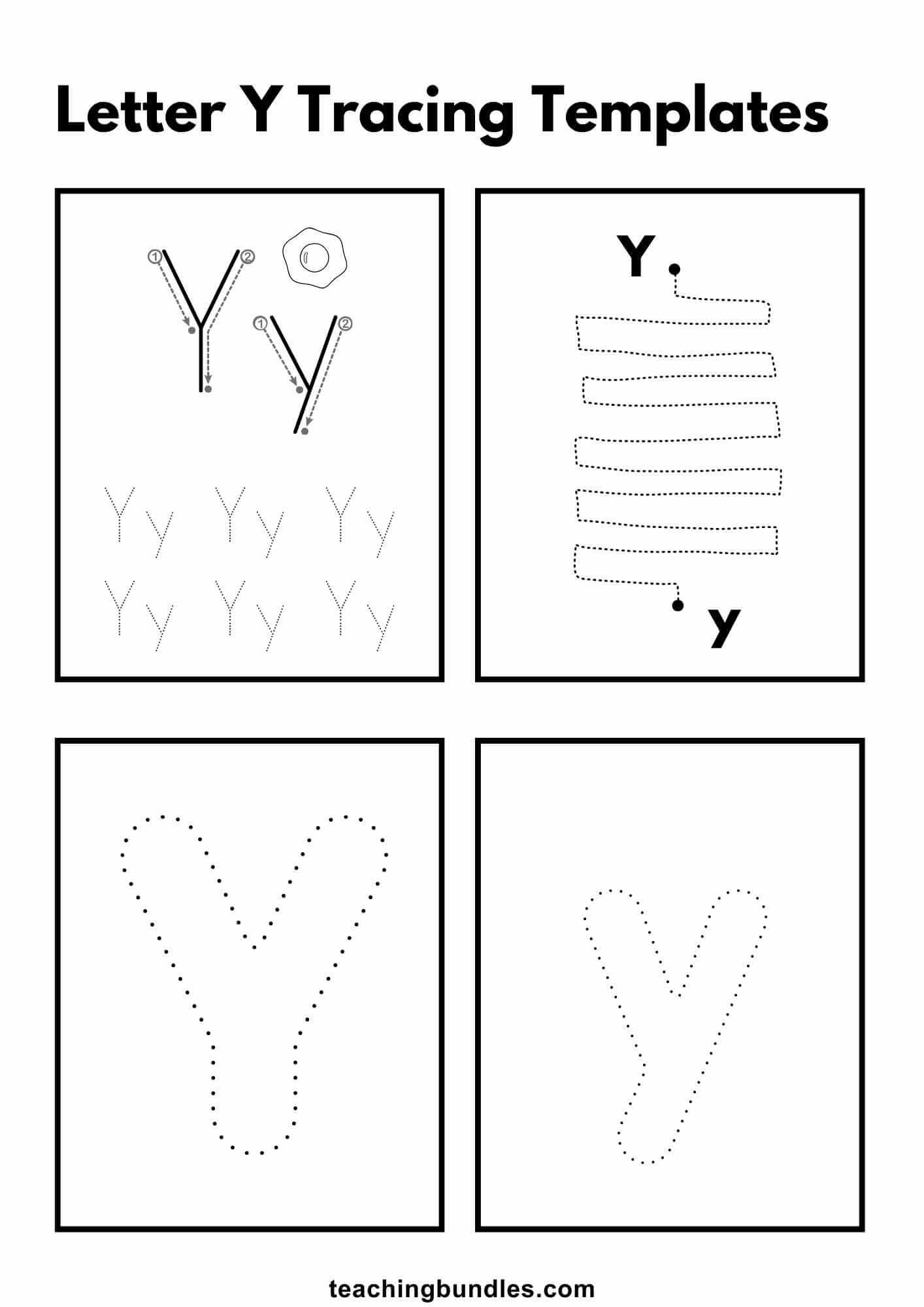 Letter Y Tracing Templates

① ②
Y
① ②
y

Y y Y y Y y
Y y Y y Y y

Y
y

Y

y

teachingbundles.com