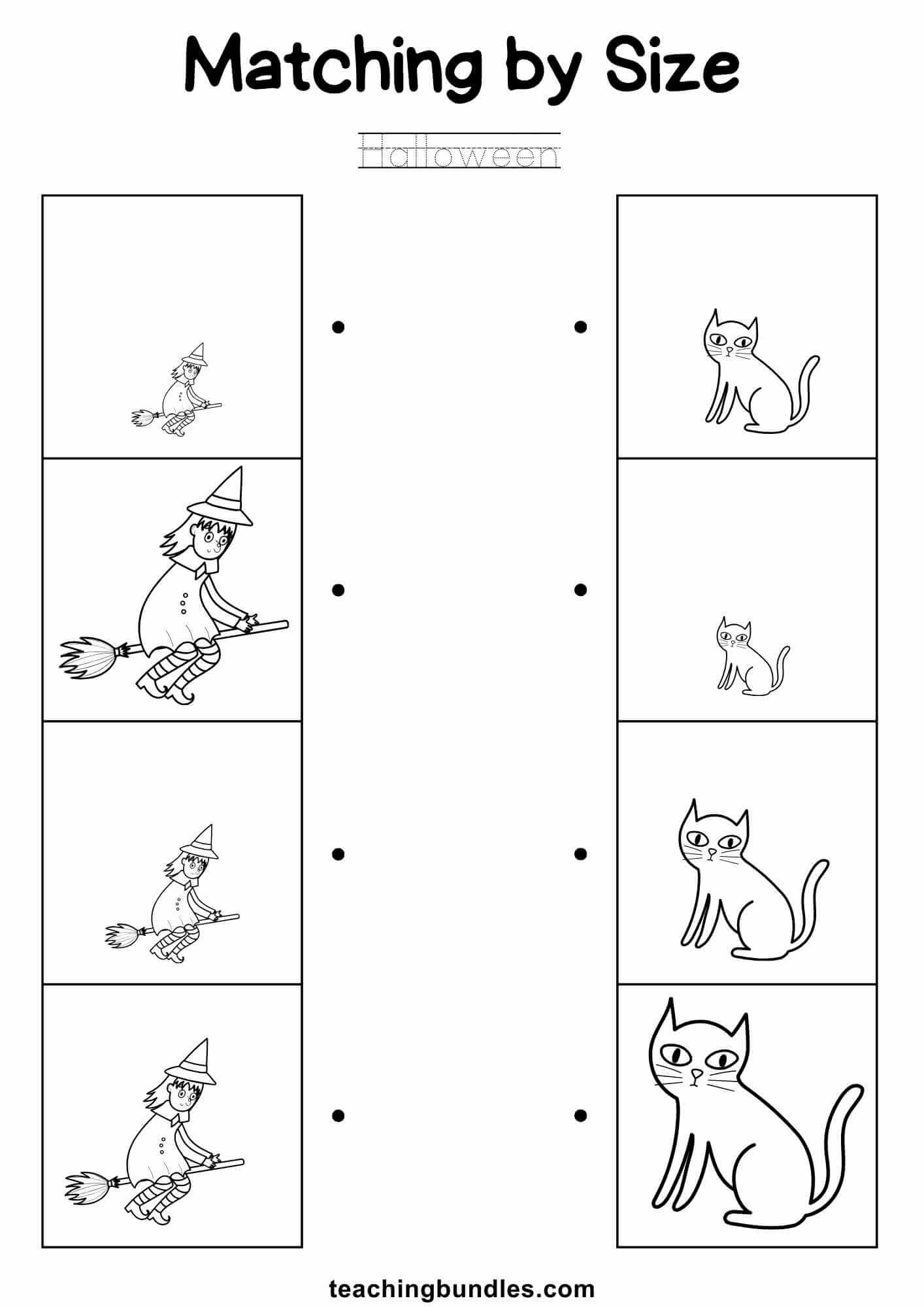 Matching by Size

Halloween

teachingbundles.com