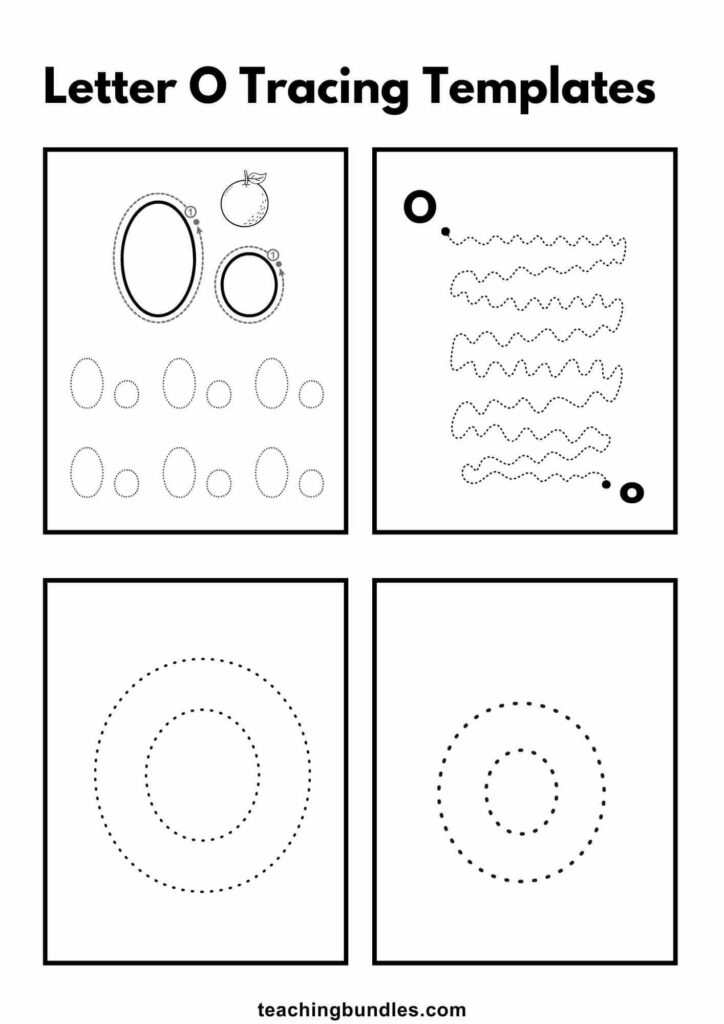 Letter O Tracing Templates

1

1

O

o

teachingbundles.com