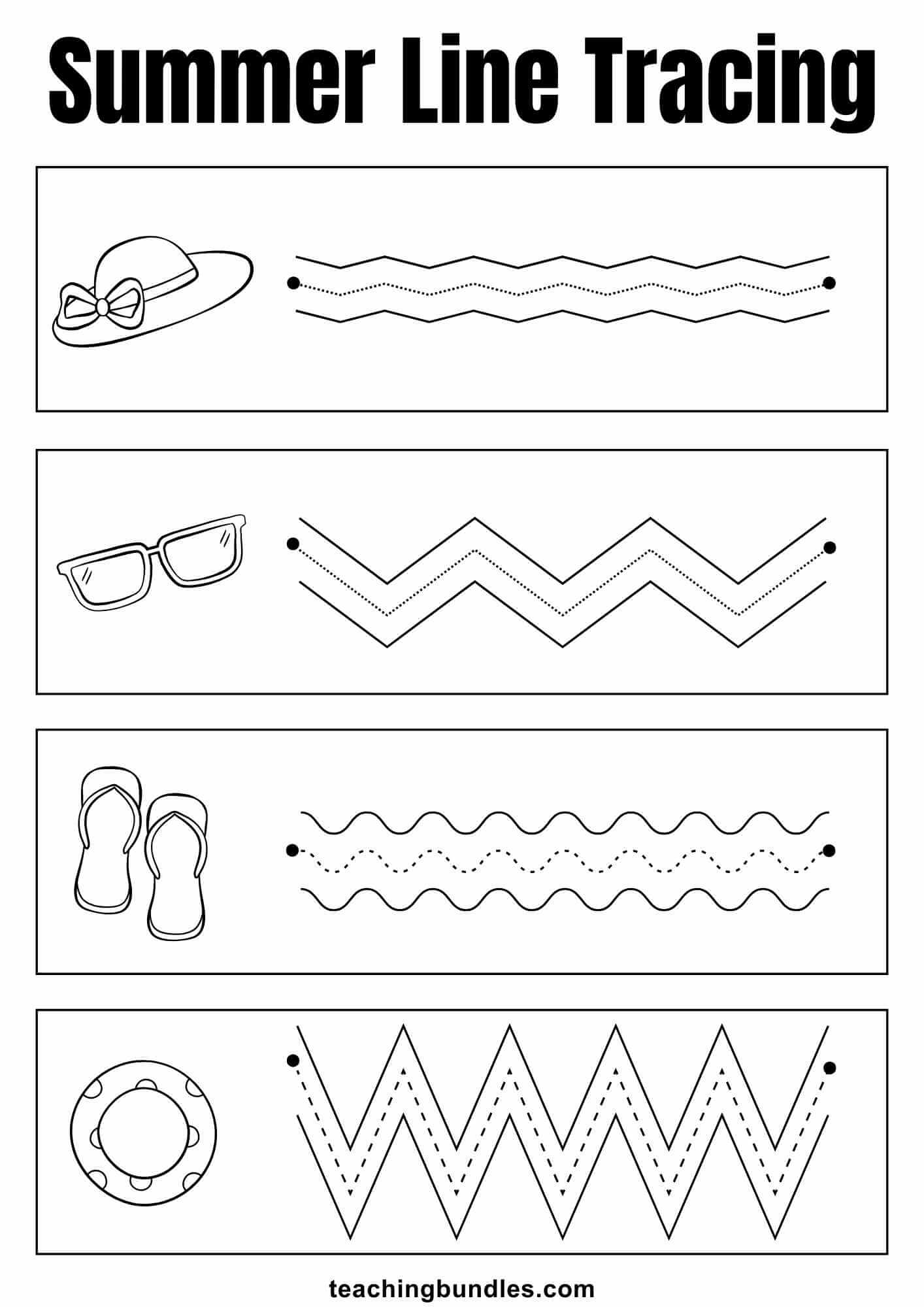 Summer Line Tracing

teachingbundles.com