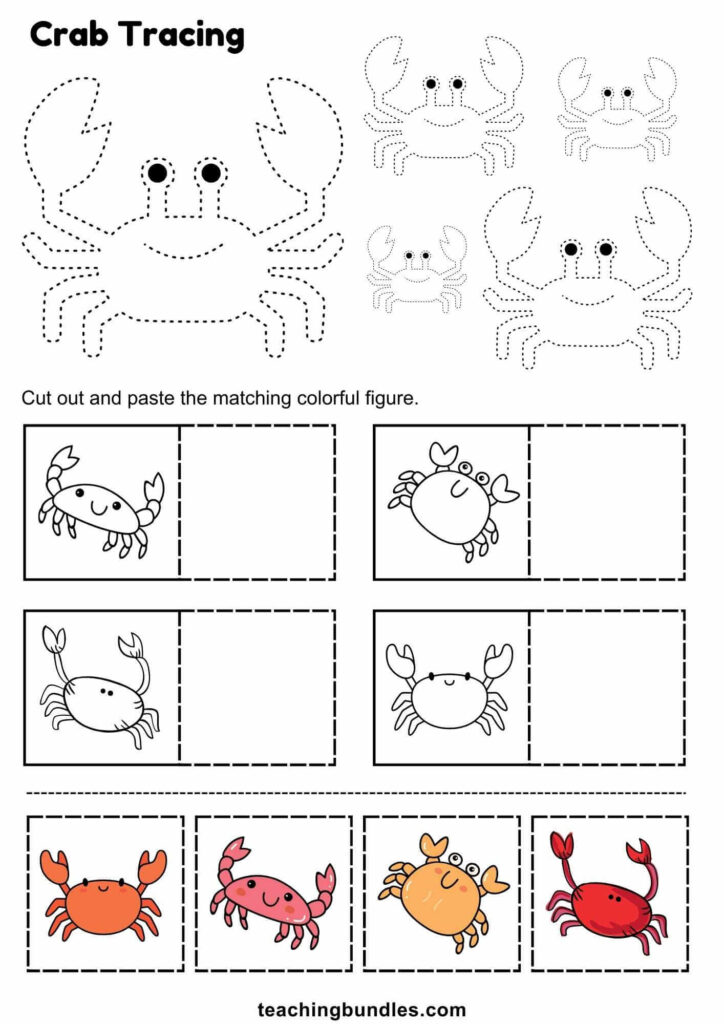 Crab Tracing

Cut out and paste the matching colorful figure.

teachingbundles.com